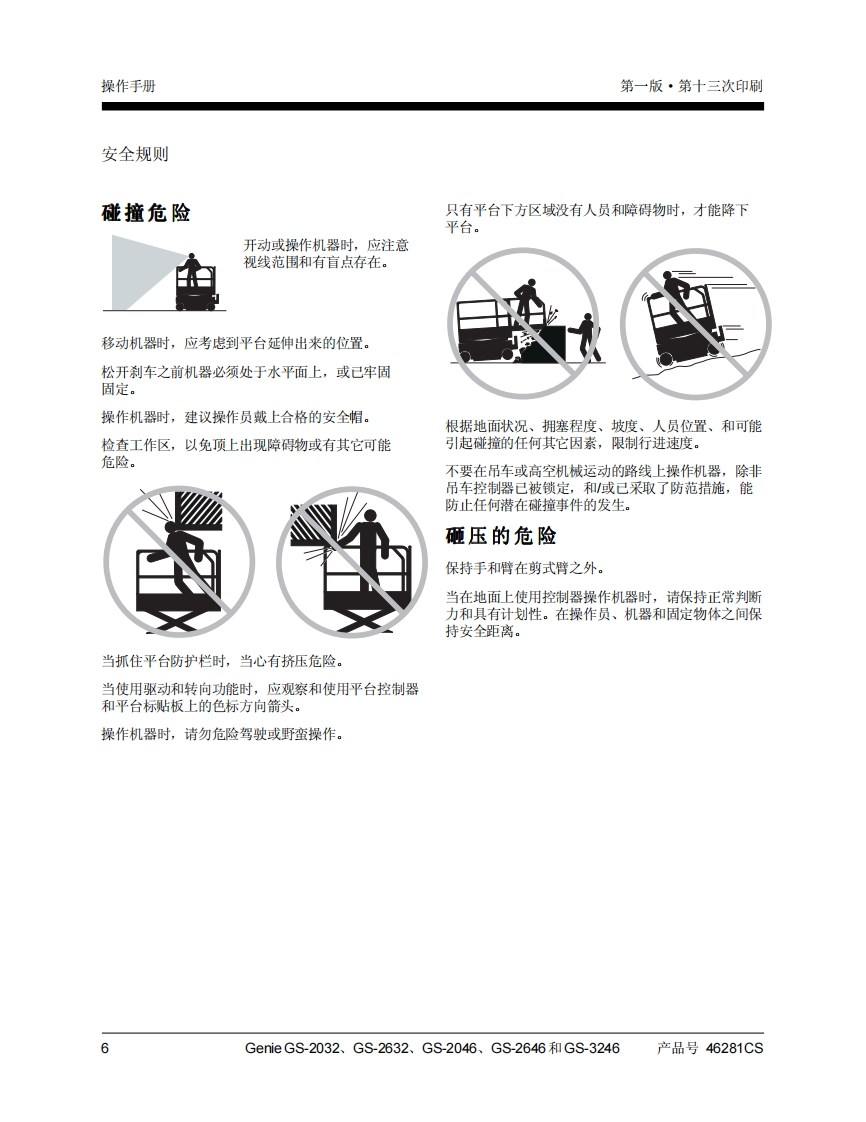 操作手册

第一版 • 第十三次印刷

安全规则

碰撞危险

开动或操作机器时，应注意视线范围和有盲点存在。

移动机器时，应考虑到平台延伸出来的位置。

松开刹车之前机器必须处于水平面上，或已牢固固定。

操作机器时，建议操作员戴上合格的安全帽。

检查工作区，以免顶上出现障碍物或有其它可能危险。

当抓住平台防护栏时，当心有挤压危险。

当使用驱动和转向功能时，应观察和使用平台控制器和平台标贴板上的色标方向箭头。

操作机器时，请勿危险驾驶或野蛮操作。

只有平台下方区域没有人员和障碍物时，才能降下平台。

根据地面状况、拥塞程度、坡度、人员位置、和可能引起碰撞的任何其它因素，限制行进速度。

不要在吊车或高空机械运动的路线上操作机器，除非吊车控制器已被锁定，和/或已采取了防范措施，能防止任何潜在碰撞事件的发生。

砸压的危险

保持手和臂在剪式臂之外。

当在地面上使用控制器操作机器时，请保持正常判断力和具有计划性。在操作员、机器和固定物体之间保持安全距离。

6

Genie GS-2032、GS-2632、GS-2046、GS-2646 和 GS-3246

产品号 46281CS