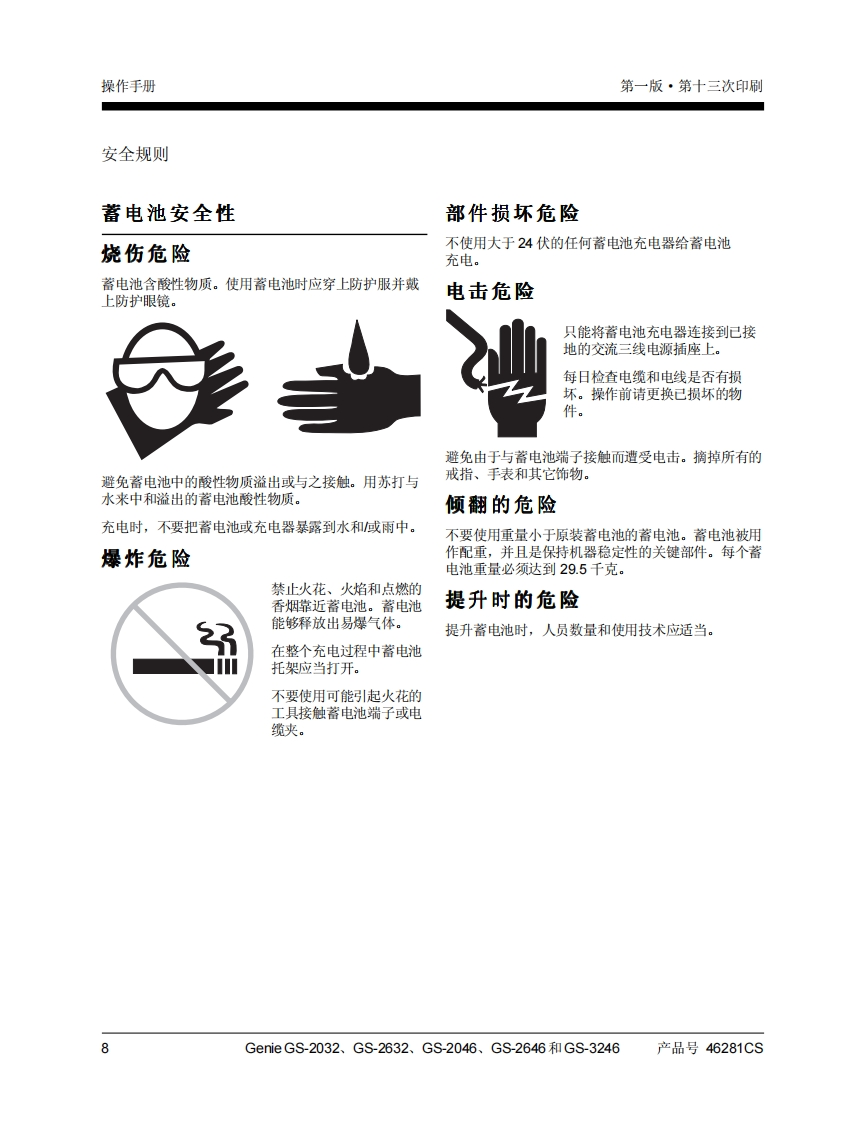 操作手册

第一版 • 第十三次印刷

安全规则

蓄电池安全性

烧伤危险

蓄电池含酸性物质。使用蓄电池时应穿上防护服并戴上防护眼镜。

避免蓄电池中的酸性物质溢出或与之接触。用苏打与水来中和溢出的蓄电池酸性物质。

充电时，不要把蓄电池或充电器暴露到水和/或雨中。

爆炸危险

禁止火花、火焰和点燃的香烟靠近蓄电池。蓄电池能够释放出易爆气体。

在整个充电过程中蓄电池托架应当打开。

不要使用可能引起火花的工具接触蓄电池端子或电缆夹。

部件损坏危险

不使用大于 24 伏的任何蓄电池充电器给蓄电池充电。

电击危险

只能将蓄电池充电器连接到已接地的交流三线电源插座上。

每日检查电缆和电线是否有损坏。操作前请更换已损坏的物件。

避免由于与蓄电池端子接触而遭受电击。摘掉所有的戒指、手表和其它饰物。

倾翻的危险

不要使用重量小于原装蓄电池的蓄电池。蓄电池被用作配重，并且是保持机器稳定性的关键部件。每个蓄电池重量必须达到 29.5 千克。

提升时的危险

提升蓄电池时，人员数量和使用技术应适当。

8

Genie GS-2032、GS-2632、GS-2046、GS-2646 和 GS-3246

产品号 46281CS