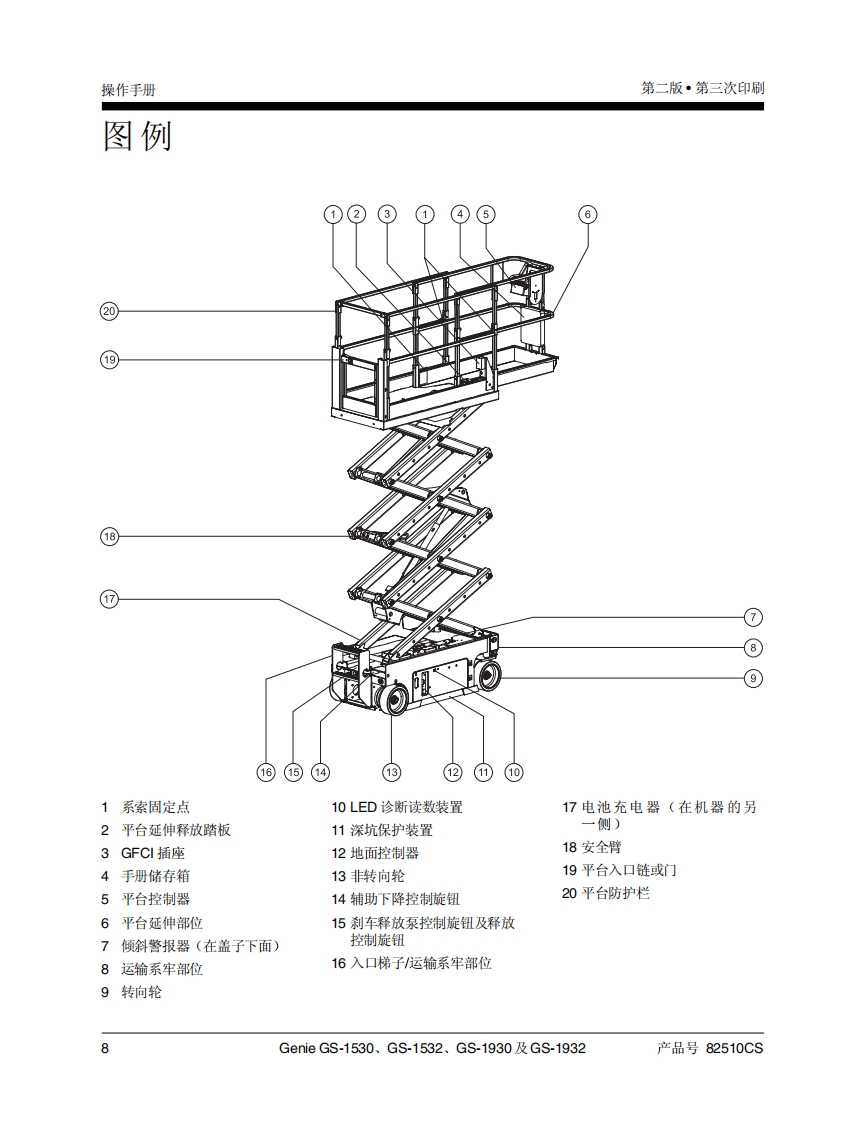 操作手册

第二版 • 第三次印刷

图例

1 2 3 1 4 5 6

20

19

18

17

7

8

9

16 15 14 13 12 11 10

1 系索固定点
2 平台延伸释放踏板
3 GFCI 插座
4 手册储存箱
5 平台控制器
6 平台延伸部位
7 倾斜警报器（在盖子下面）
8 运输系牢部位
9 转向轮

10 LED 诊断读数装置
11 深坑保护装置
12 地面控制器
13 非转向轮
14 辅助下降控制旋钮
15 刹车释放泵控制旋钮及释放控制旋钮
16 入口梯子/运输系牢部位

17 电池充电器（在机器的另一侧）
18 安全臂
19 平台入口链或门
20 平台防护栏

8

Genie GS-1530、GS-1532、GS-1930 及 GS-1932

产品号 82510CS