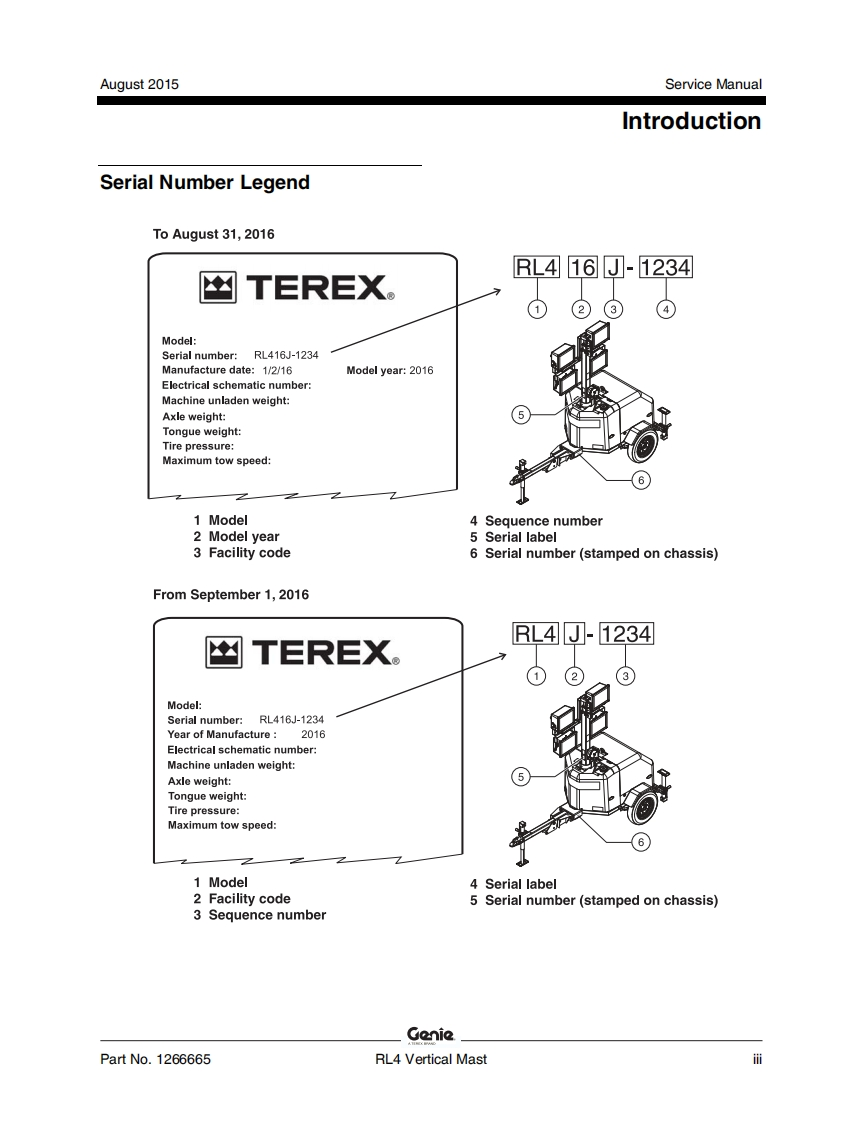 August 2015

Service Manual

Introduction

Serial Number Legend

To August 31, 2016

TEREX®

Model:
Serial number: RL416J-1234
Manufacture date: 1/2/16 Model year: 2016
Electrical schematic number:
Machine unladen weight:
Axle weight:
Tongue weight:
Tire pressure:
Maximum tow speed:

RL4 16 J - 1234

1 2 3 4

5

6

1 Model
2 Model year
3 Facility code

4 Sequence number
5 Serial label
6 Serial number (stamped on chassis)

From September 1, 2016

TEREX®

Model:
Serial number: RL416J-1234
Year of Manufacture : 2016
Electrical schematic number:
Machine unladen weight:
Axle weight:
Tongue weight:
Tire pressure:
Maximum tow speed:

RL4 J - 1234

1 2 3

5

6

1 Model
2 Facility code
3 Sequence number

4 Serial label
5 Serial number (stamped on chassis)

Genie
A TEREX BRAND

Part No. 1266665

RL4 Vertical Mast

iii