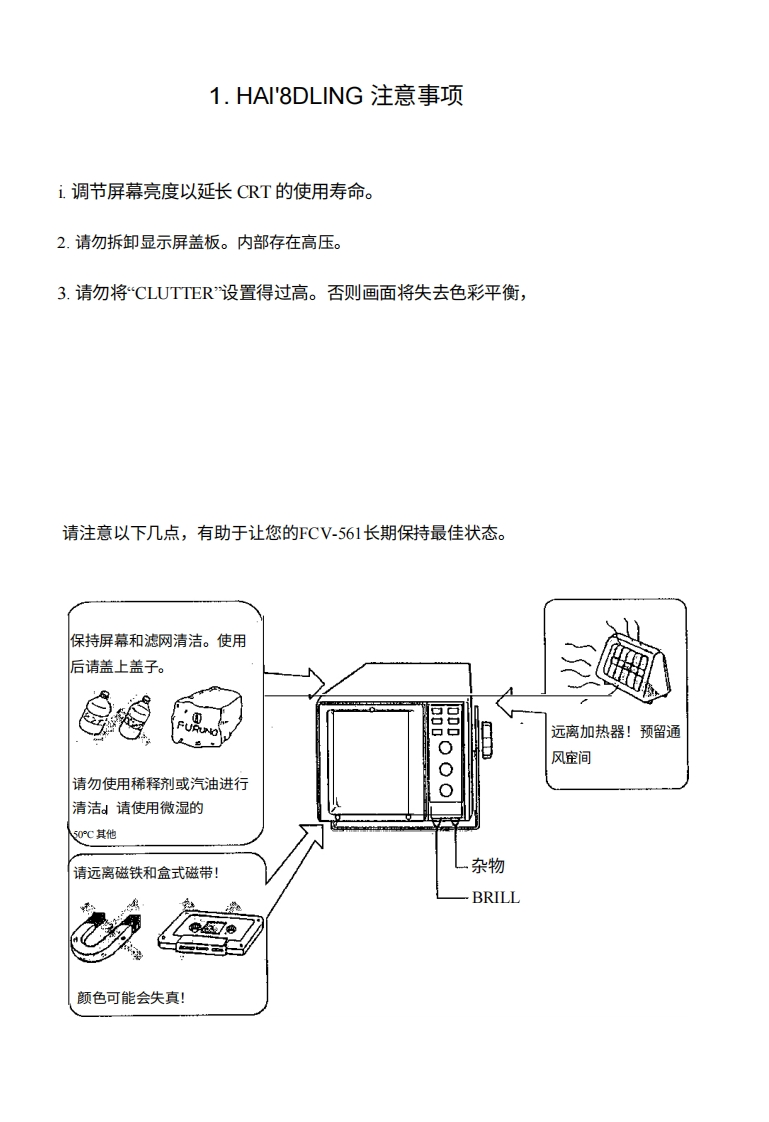 1. HAI'8DLING 注意事项

i. 调节屏幕亮度以延长 CRT 的使用寿命。

2. 请勿拆卸显示屏盖板。内部存在高压。

3. 请勿将“CLUTTER”设置得过高。否则画面将失去色彩平衡，

请注意以下几点，有助于让您的FCV-561长期保持最佳状态。

保持屏幕和滤网清洁。使用后请盖上盖子。

FURUNO

请勿使用稀释剂或汽油进行清洁。请使用微湿的

50°C 其他

请远离磁铁和盒式磁带!

颜色可能会失真!

远离加热器！预留通风空间

杂物

BRILL