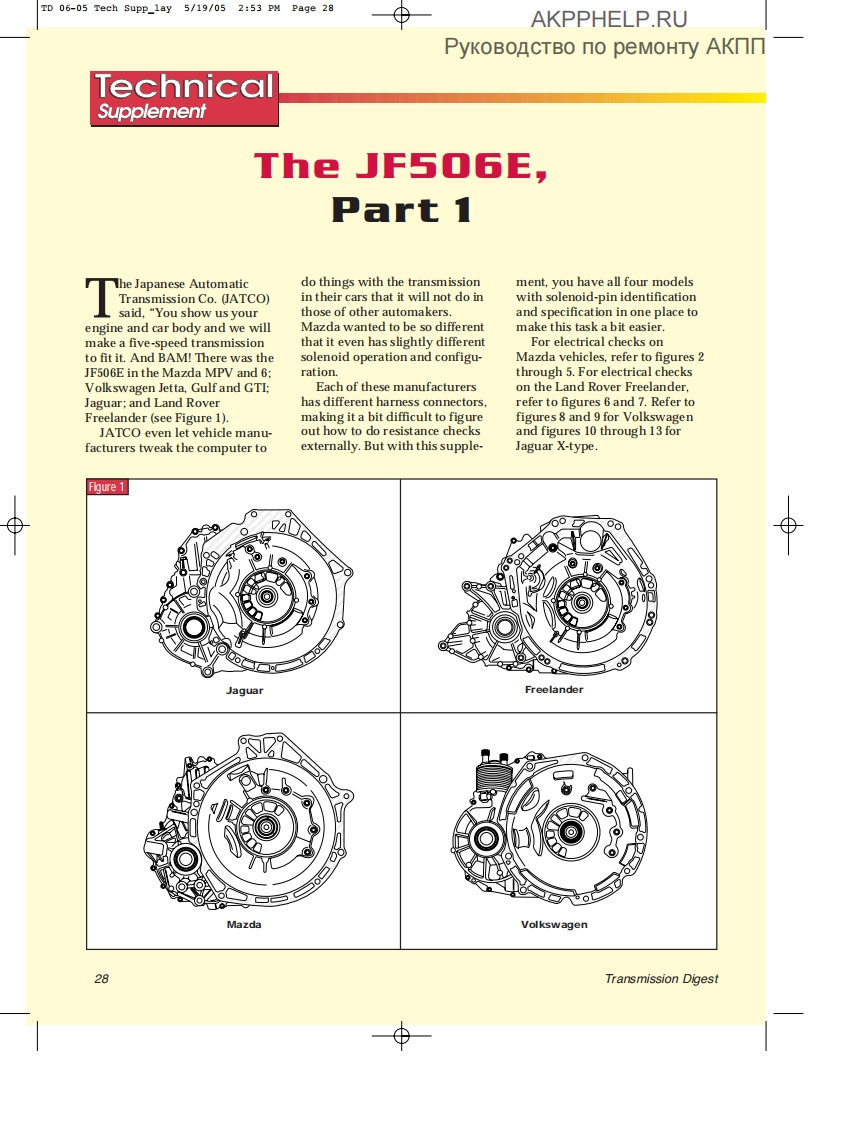 TD 06-05 Tech Supp_lay 5/19/05 2:53 PM Page 28

AKPPHELP.RU
Руководство по ремонту АКПП

Technical
Supplement

The JF506E,
Part 1

The Japanese Automatic Transmission Co. (JATCO) said, "You show us your engine and car body and we will make a five-speed transmission to fit it. And BAM! There was the JF506E in the Mazda MPV and 6; Volkswagen Jetta, Gulf and GTI; Jaguar; and Land Rover Freelander (see Figure 1).

JATCO even let vehicle manufacturers tweak the computer to do things with the transmission in their cars that it will not do in those of other automakers. Mazda wanted to be so different that it even has slightly different solenoid operation and configuration.

Each of these manufacturers has different harness connectors, making it a bit difficult to figure out how to do resistance checks externally. But with this supplement, you have all four models with solenoid-pin identification and specification in one place to make this task a bit easier.

For electrical checks on Mazda vehicles, refer to figures 2 through 5. For electrical checks on the Land Rover Freelander, refer to figures 6 and 7. Refer to figures 8 and 9 for Volkswagen and figures 10 through 13 for Jaguar X-type.

Figure 1

Jaguar

Freelander

Mazda

Volkswagen

28

Transmission Digest