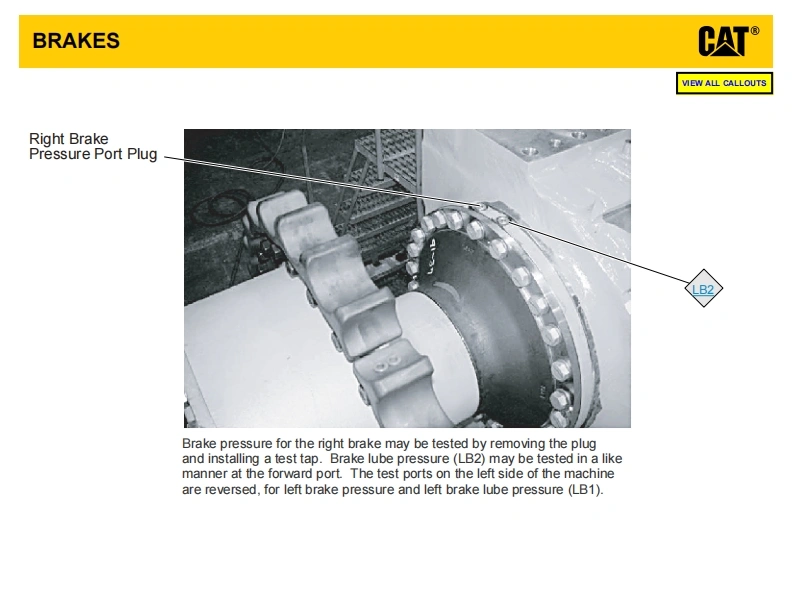 BRAKES

CAT®

VIEW ALL CALLOUTS

Right Brake
Pressure Port Plug

LB2

Brake pressure for the right brake may be tested by removing the plug and installing a test tap. Brake lube pressure (LB2) may be tested in a like manner at the forward port. The test ports on the left side of the machine are reversed, for left brake pressure and left brake lube pressure (LB1).