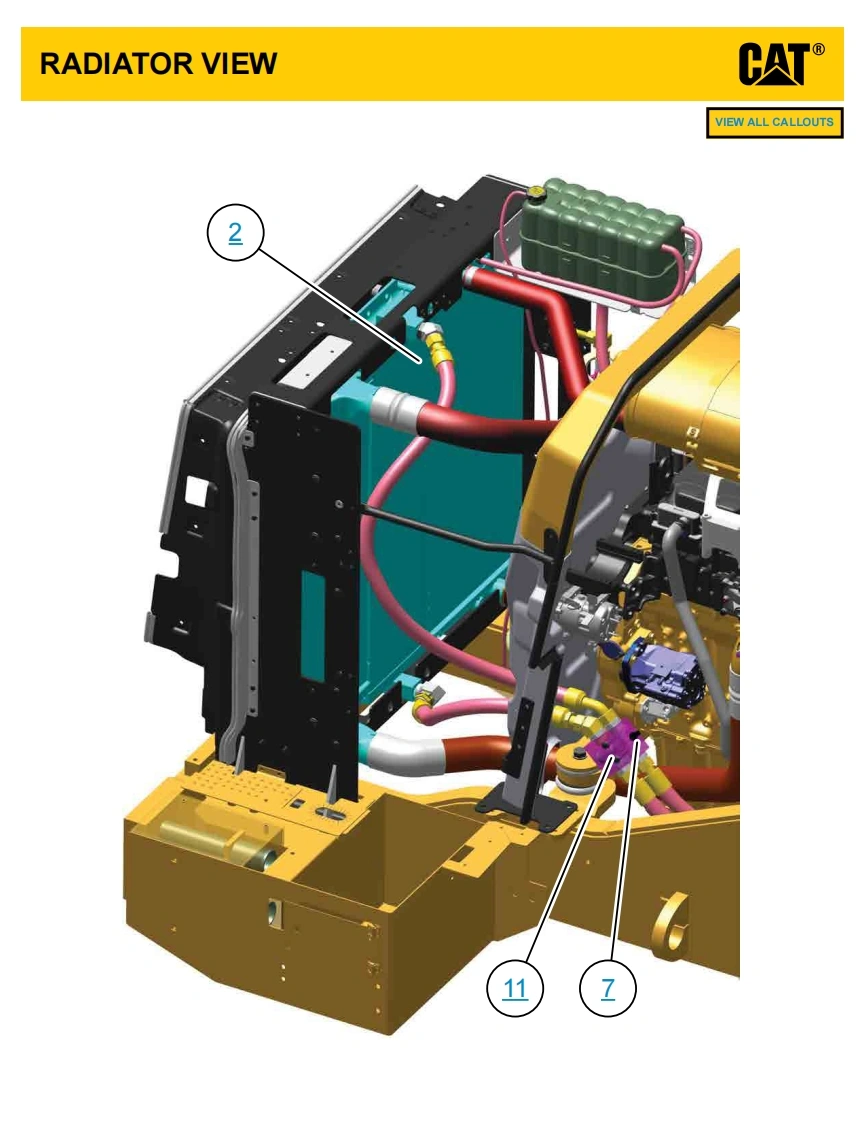 RADIATOR VIEW

CAT®

VIEW ALL CALLOUTS

2

11

7