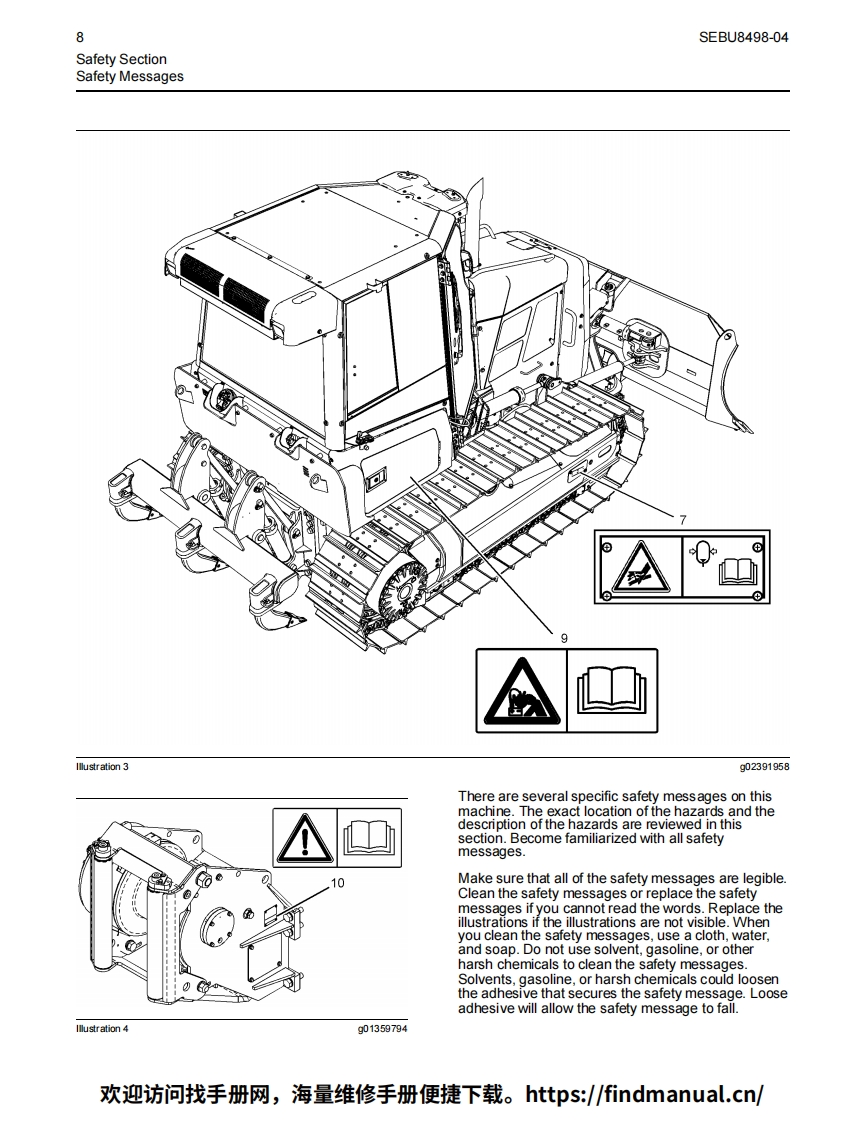 8

SEBU8498-04

Safety Section
Safety Messages

7

9

Illustration 3

g02391958

10

Illustration 4

g01359794

There are several specific safety messages on this machine. The exact location of the hazards and the description of the hazards are reviewed in this section. Become familiarized with all safety messages.

Make sure that all of the safety messages are legible. Clean the safety messages or replace the safety messages if you cannot read the words. Replace the illustrations if the illustrations are not visible. When you clean the safety messages, use a cloth, water, and soap. Do not use solvent, gasoline, or other harsh chemicals to clean the safety messages. Solvents, gasoline, or harsh chemicals could loosen the adhesive that secures the safety message. Loose adhesive will allow the safety message to fall.

欢迎访问找手册网，海量维修手册便捷下载。https://findmanual.cn/