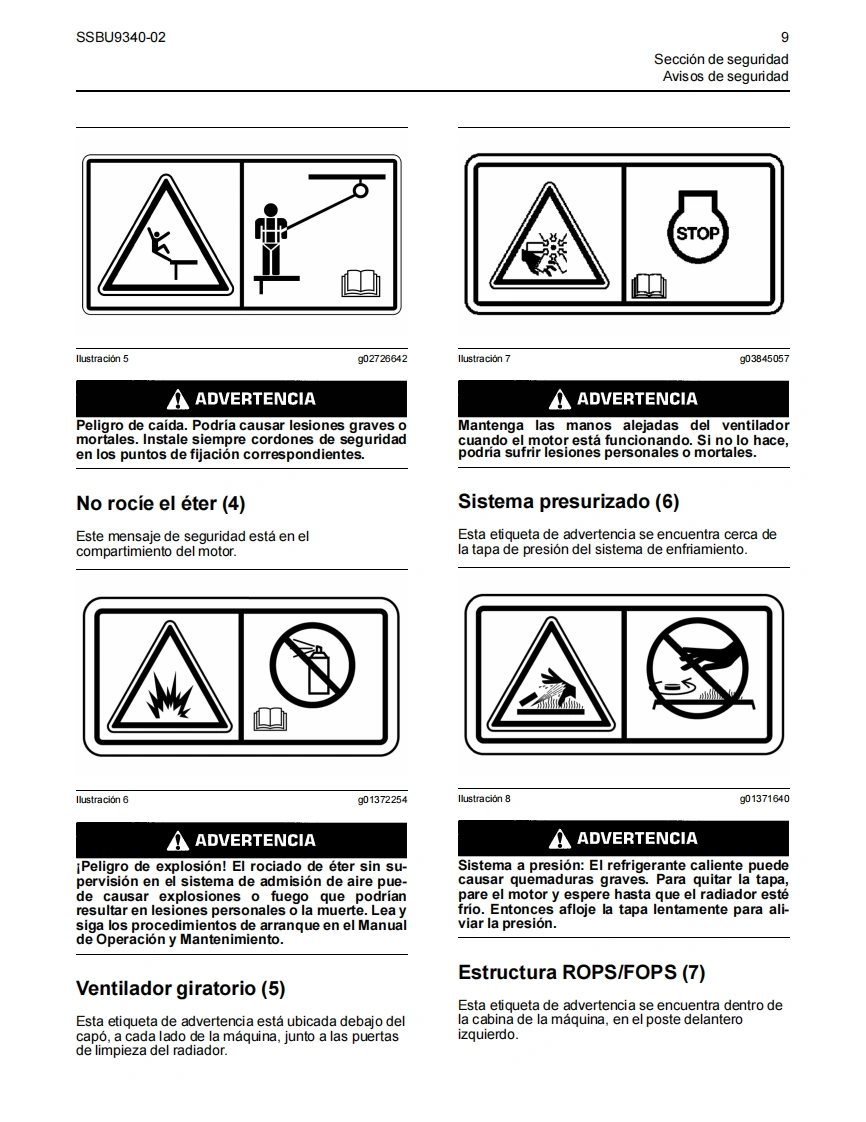 SSBU9340-02

9
Sección de seguridad
Avisos de seguridad

Ilustración 5 g02726642

ADVERTENCIA

Peligro de caída. Podría causar lesiones graves o mortales. Instale siempre cordones de seguridad en los puntos de fijación correspondientes.

No rocíe el éter (4)

Este mensaje de seguridad está en el compartimiento del motor.

Ilustración 6 g01372254

ADVERTENCIA

¡Peligro de explosión! El rociado de éter sin supervisión en el sistema de admisión de aire puede causar explosiones o fuego que podrían resultar en lesiones personales o la muerte. Lea y siga los procedimientos de arranque en el Manual de Operación y Mantenimiento.

Ventilador giratorio (5)

Esta etiqueta de advertencia está ubicada debajo del capó, a cada lado de la máquina, junto a las puertas de limpieza del radiador.

STOP

Ilustración 7 g03845057

ADVERTENCIA

Mantenga las manos alejadas del ventilador cuando el motor está funcionando. Si no lo hace, podría sufrir lesiones personales o mortales.

Sistema presurizado (6)

Esta etiqueta de advertencia se encuentra cerca de la tapa de presión del sistema de enfriamiento.

Ilustración 8 g01371640

ADVERTENCIA

Sistema a presión: El refrigerante caliente puede causar quemaduras graves. Para quitar la tapa, pare el motor y espere hasta que el radiador esté frío. Entonces afloje la tapa lentamente para aliviar la presión.

Estructura ROPS/FOPS (7)

Esta etiqueta de advertencia se encuentra dentro de la cabina de la máquina, en el poste delantero izquierdo.