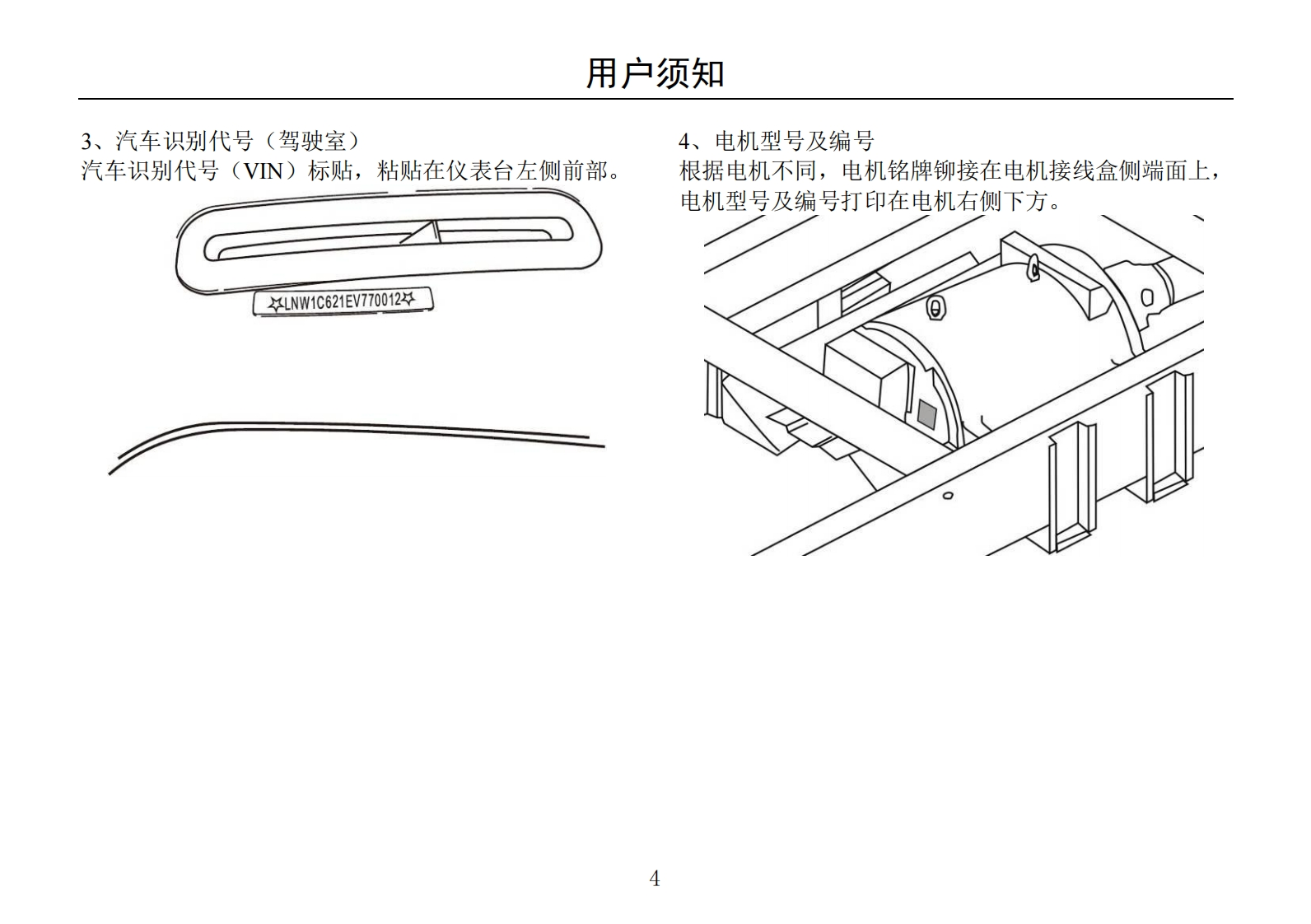 用户须知

3、汽车识别代号（驾驶室）
汽车识别代号（VIN）标贴，粘贴在仪表台左侧前部。

LNW1C621EV770012

4、电机型号及编号
根据电机不同，电机铭牌铆接在电机接线盒侧端面上，电机型号及编号打印在电机右侧下方。

4