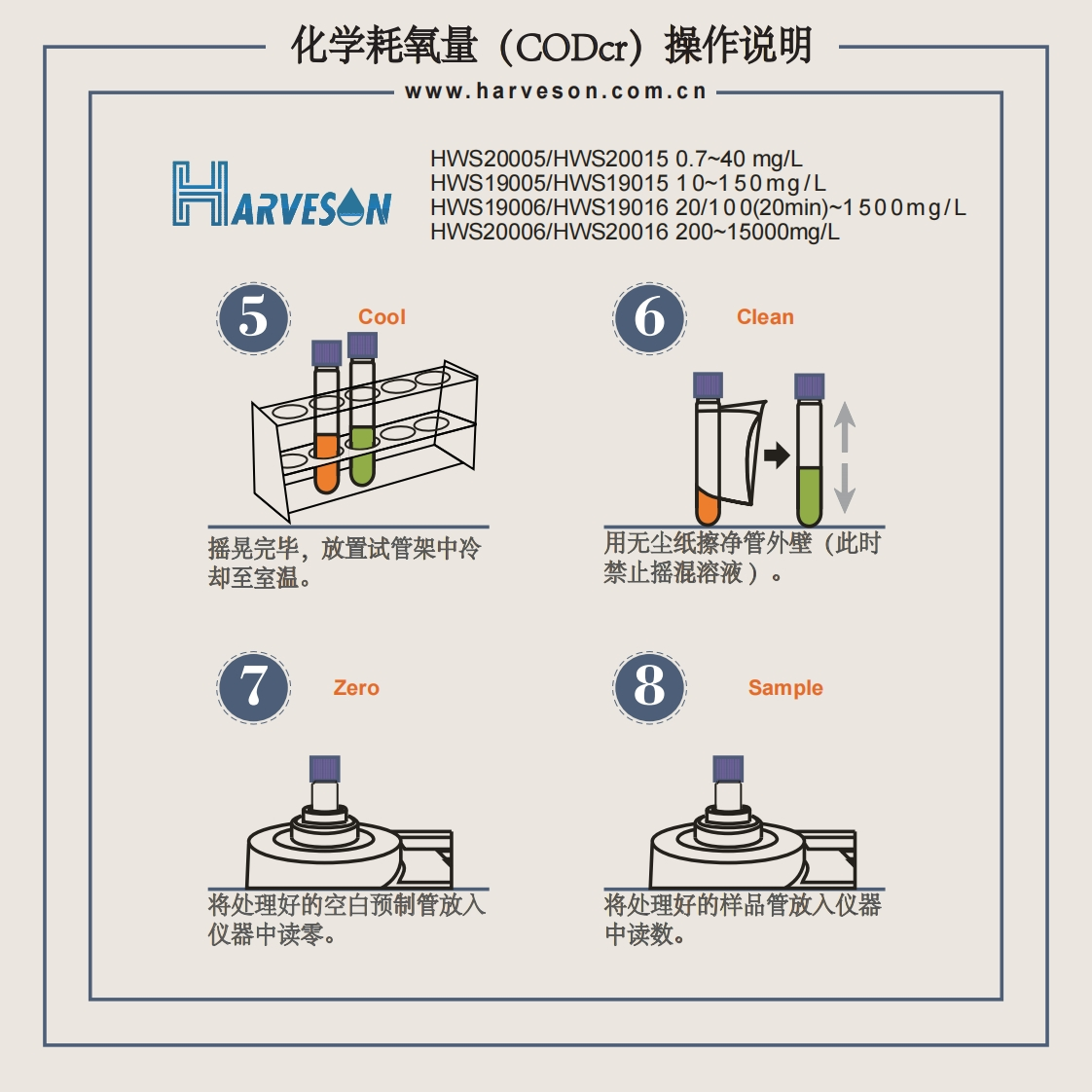 化学耗氧量（CODcr）操作说明

www.harveson.com.cn

HARVESON

HWS20005/HWS20015 0.7~40 mg/L
HWS19005/HWS19015 10~150mg/L
HWS19006/HWS19016 20/100(20min)~1500mg/L
HWS20006/HWS20016 200~15000mg/L

5 Cool

摇晃完毕，放置试管架中冷却至室温。

6 Clean

用无尘纸擦净管外壁（此时禁止摇混溶液）。

7 Zero

将处理好的空白预制管放入仪器中读零。

8 Sample

将处理好的样品管放入仪器中读数。