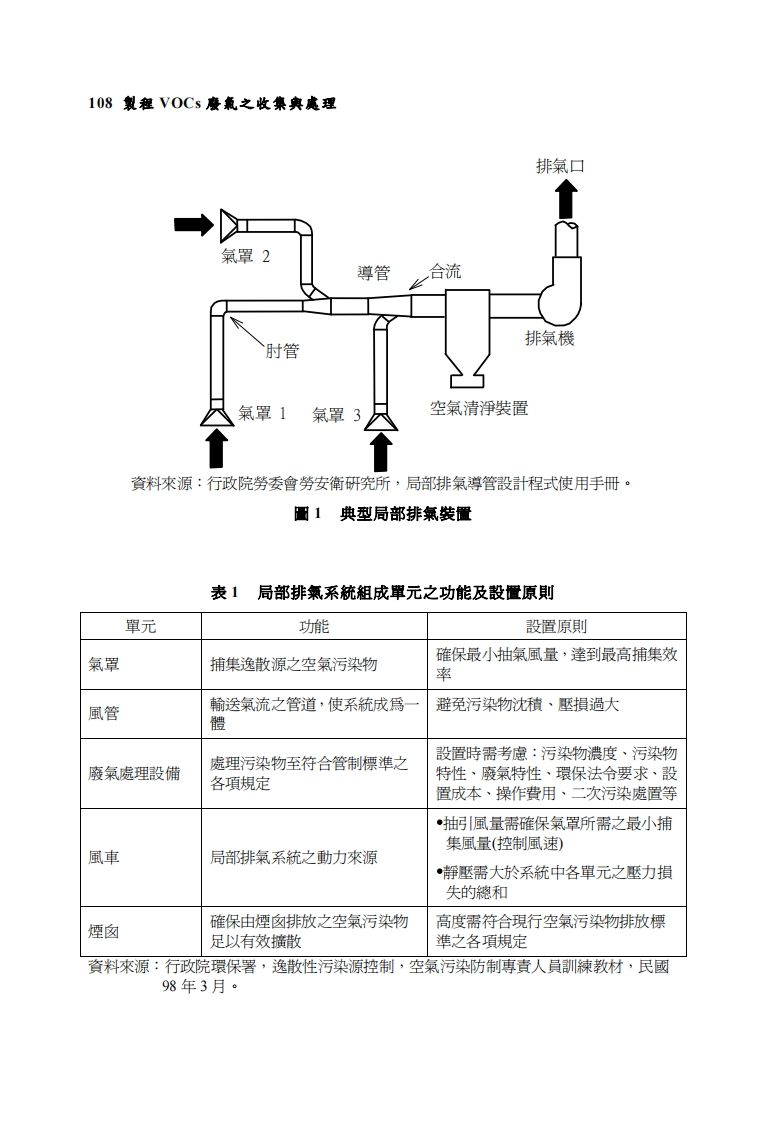 108 製程 VOCs 廢氣之收集與處理

排氣口

氣罩 2

導管

合流

肘管

排氣機

氣罩 1

氣罩 3

空氣清淨裝置

資料來源：行政院勞委會勞安衛研究所，局部排氣導管設計程式使用手冊。

圖 1　典型局部排氣裝置

表 1　局部排氣系統組成單元之功能及設置原則

| 單元 | 功能 | 設置原則 |
|---|---|---|
| 氣罩 | 捕集逸散源之空氣污染物 | 確保最小抽氣風量，達到最高捕集效率 |
| 風管 | 輸送氣流之管道，使系統成爲一體 | 避免污染物沈積、壓損過大 |
| 廢氣處理設備 | 處理污染物至符合管制標準之各項規定 | 設置時需考慮：污染物濃度、污染物特性、廢氣特性、環保法令要求、設置成本、操作費用、二次污染處置等 |
| 風車 | 局部排氣系統之動力來源 | •抽引風量需確保氣罩所需之最小捕集風量(控制風速) •靜壓需大於系統中各單元之壓力損失的總和 |
| 煙囪 | 確保由煙囪排放之空氣污染物足以有效擴散 | 高度需符合現行空氣污染物排放標準之各項規定 |

資料來源：行政院環保署，逸散性污染源控制，空氣污染防制專責人員訓練教材，民國 98 年 3 月。