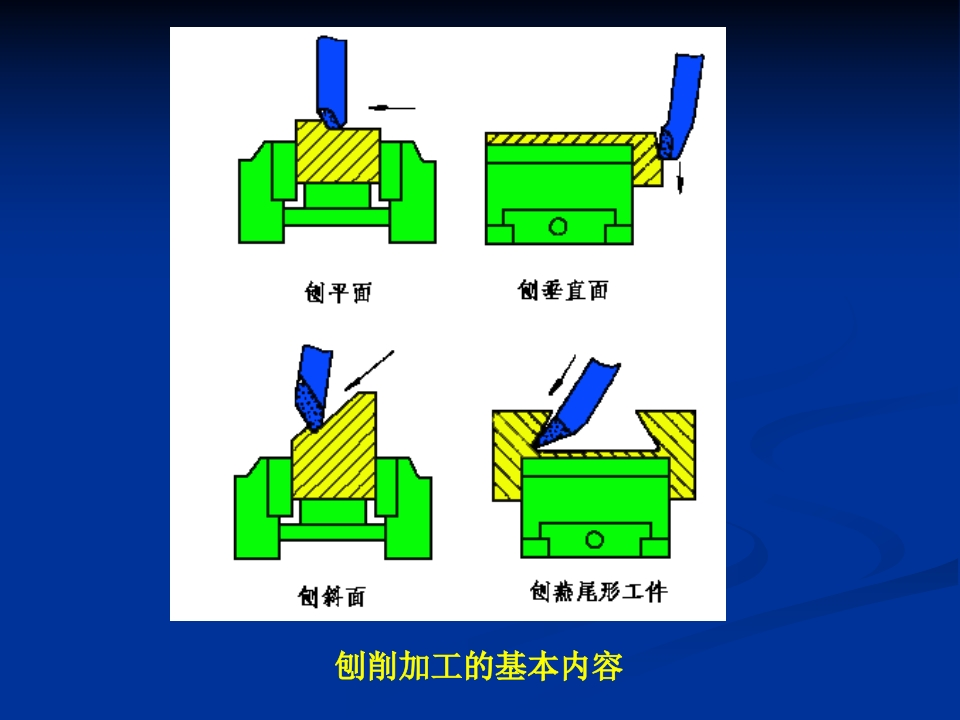 刨平面

刨垂直面

刨斜面

刨燕尾形工件

刨削加工的基本内容