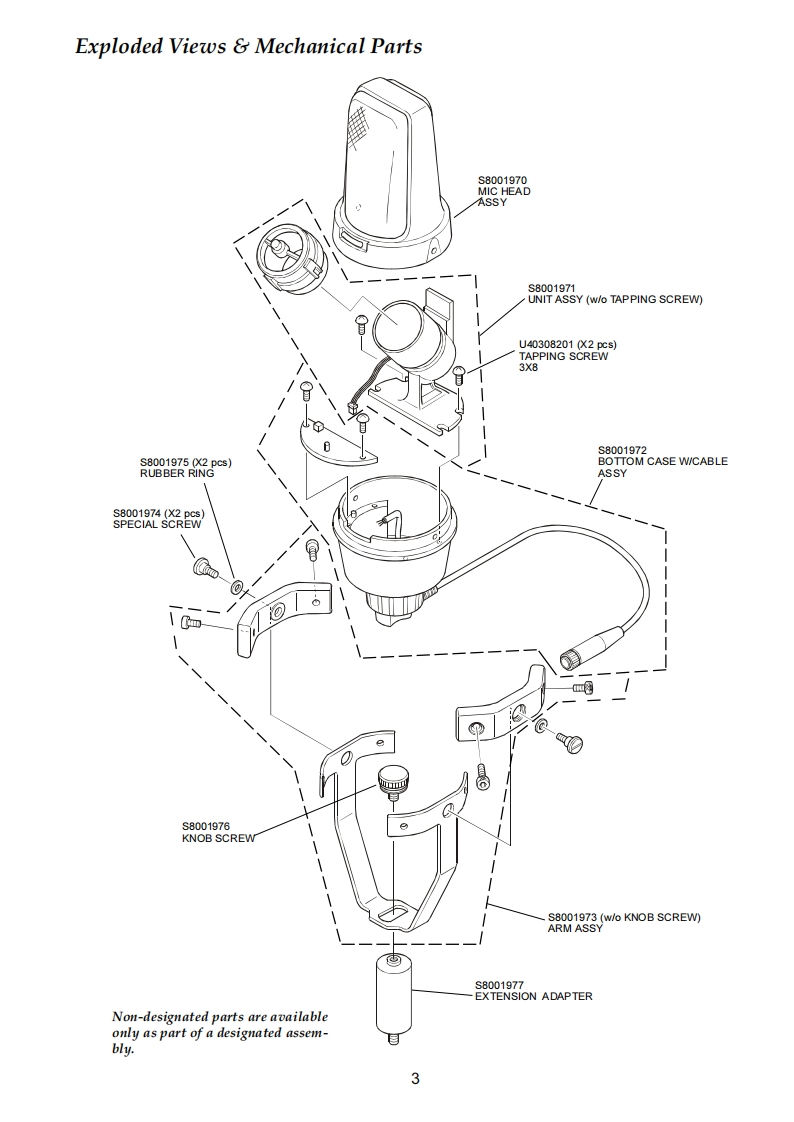 Exploded Views & Mechanical Parts

S8001970
MIC HEAD
ASSY

S8001971
UNIT ASSY (w/o TAPPING SCREW)

U40308201 (X2 pcs)
TAPPING SCREW
3X8

S8001972
BOTTOM CASE W/CABLE
ASSY

S8001975 (X2 pcs)
RUBBER RING

S8001974 (X2 pcs)
SPECIAL SCREW

S8001976
KNOB SCREW

S8001973 (w/o KNOB SCREW)
ARM ASSY

S8001977
EXTENSION ADAPTER

Non-designated parts are available only as part of a designated assembly.

3