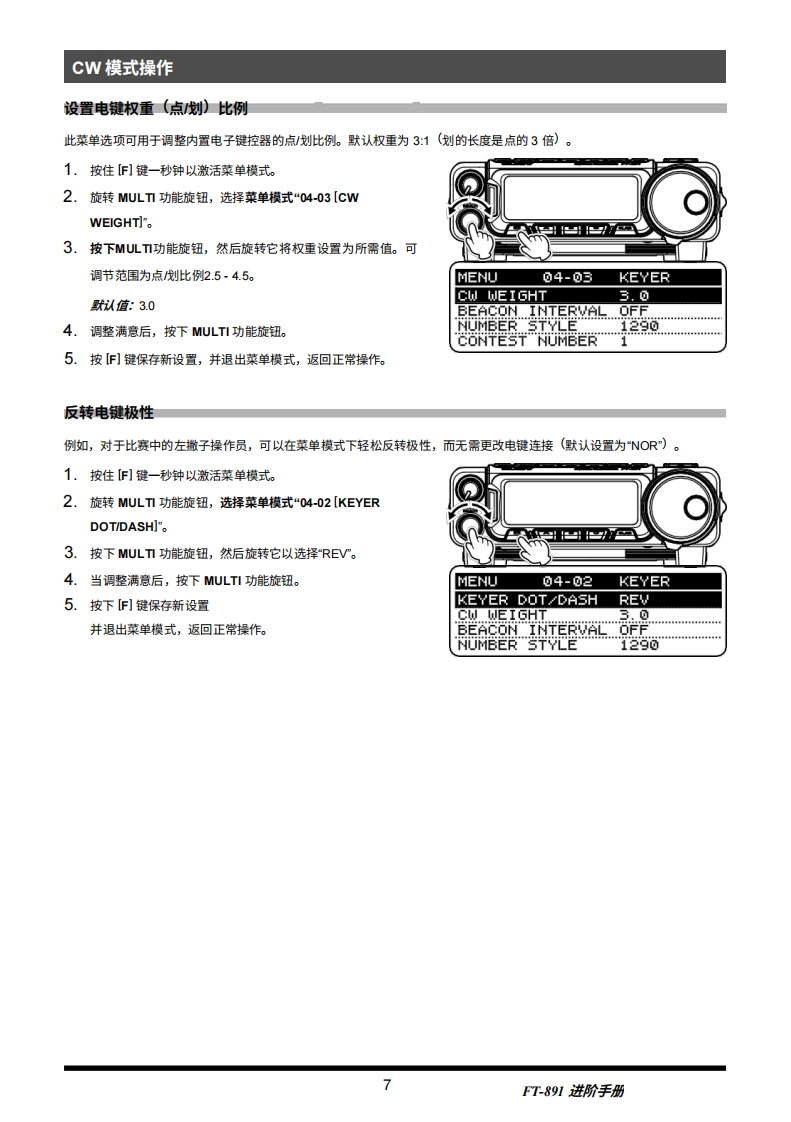 CW 模式操作

设置电键权重（点/划）比例

此菜单选项可用于调整内置电子键控器的点/划比例。默认权重为 3:1（划的长度是点的 3 倍）。

1. 按住 [F] 键一秒钟以激活菜单模式。
2. 旋转 MULTI 功能旋钮，选择菜单模式“04-03 [CW WEIGHT]”。
3. 按下MULTI功能旋钮，然后旋转它将权重设置为所需值。可调节范围为点/划比例2.5 - 4.5。

默认值：3.0
4. 调整满意后，按下 MULTI 功能旋钮。
5. 按 [F] 键保存新设置，并退出菜单模式，返回正常操作。

MENU 04-03 KEYER
CW WEIGHT 3.0
BEACON INTERVAL OFF
NUMBER STYLE 1290
CONTEST NUMBER 1

反转电键极性

例如，对于比赛中的左撇子操作员，可以在菜单模式下轻松反转极性，而无需更改电键连接（默认设置为“NOR”）。

1. 按住 [F] 键一秒钟以激活菜单模式。
2. 旋转 MULTI 功能旋钮，选择菜单模式“04-02 [KEYER DOT/DASH]”。
3. 按下 MULTI 功能旋钮，然后旋转它以选择“REV”。
4. 当调整满意后，按下 MULTI 功能旋钮。
5. 按下 [F] 键保存新设置 并退出菜单模式，返回正常操作。

MENU 04-02 KEYER
KEYER DOT/DASH REV
CW WEIGHT 3.0
BEACON INTERVAL OFF
NUMBER STYLE 1290

7

FT-891 进阶手册