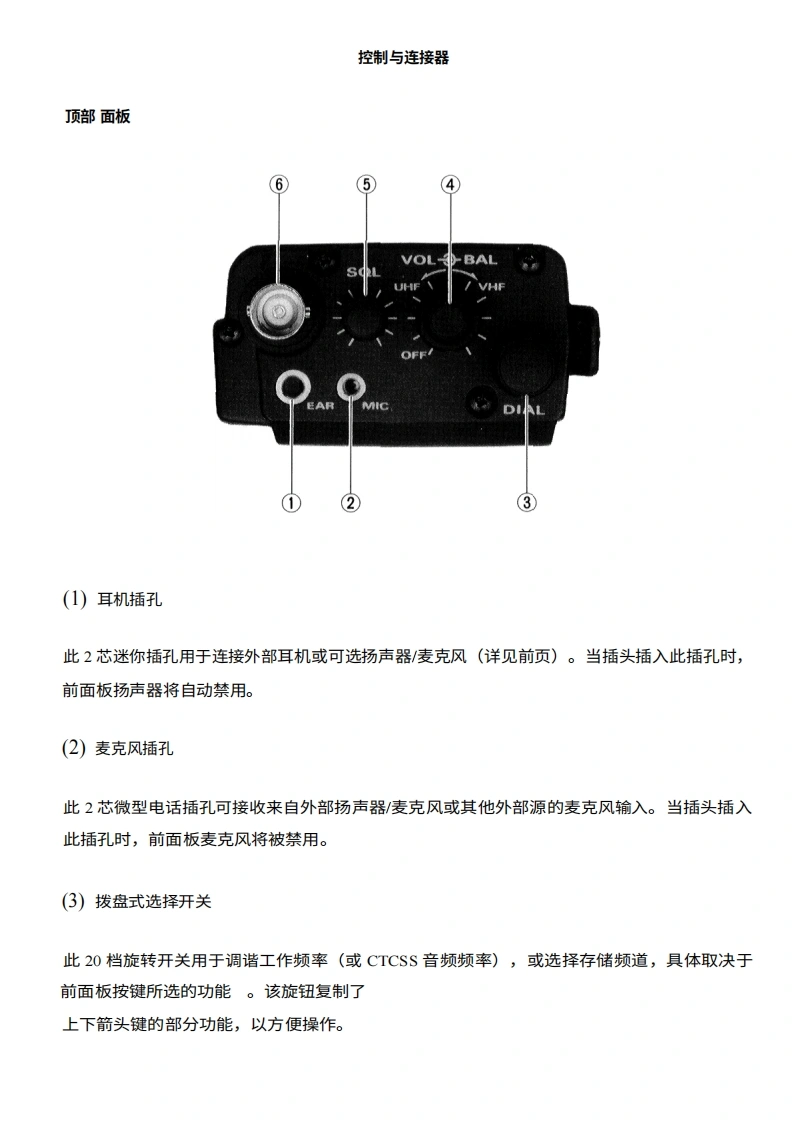 控制与连接器

顶部 面板

⑥ ⑤ ④

SQL VOL BAL UHF VHF OFF

EAR MIC DIAL

① ② ③

(1) 耳机插孔

此 2 芯迷你插孔用于连接外部耳机或可选扬声器/麦克风（详见前页）。当插头插入此插孔时，前面板扬声器将自动禁用。

(2) 麦克风插孔

此 2 芯微型电话插孔可接收来自外部扬声器/麦克风或其他外部源的麦克风输入。当插头插入此插孔时，前面板麦克风将被禁用。

(3) 拨盘式选择开关

此 20 档旋转开关用于调谐工作频率（或 CTCSS 音频频率），或选择存储频道，具体取决于前面板按键所选的功能 。该旋钮复制了
上下箭头键的部分功能，以方便操作。