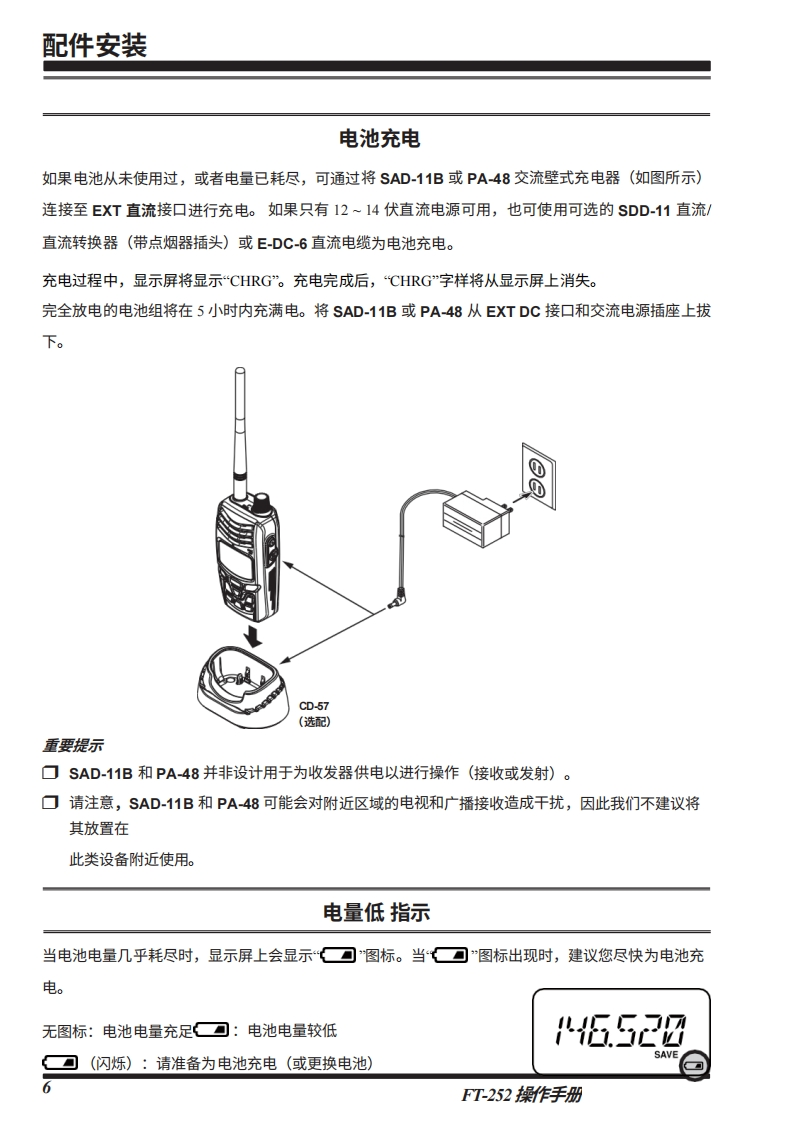 配件安装

电池充电

如果电池从未使用过，或者电量已耗尽，可通过将 SAD-11B 或 PA-48 交流壁式充电器（如图所示）连接至 EXT 直流接口进行充电。 如果只有 12 ~ 14 伏直流电源可用，也可使用可选的 SDD-11 直流/直流转换器（带点烟器插头）或 E-DC-6 直流电缆为电池充电。

充电过程中，显示屏将显示“CHRG”。充电完成后，“CHRG”字样将从显示屏上消失。

完全放电的电池组将在 5 小时内充满电。将 SAD-11B 或 PA-48 从 EXT DC 接口和交流电源插座上拔下。

CD-57
（选配）

重要提示

❒ SAD-11B 和 PA-48 并非设计用于为收发器供电以进行操作（接收或发射）。

❒ 请注意，SAD-11B 和 PA-48 可能会对附近区域的电视和广播接收造成干扰，因此我们不建议将其放置在

此类设备附近使用。

电量低 指示

当电池电量几乎耗尽时，显示屏上会显示“ ”图标。当“ ”图标出现时，建议您尽快为电池充电。

无图标：电池电量充足 ：电池电量较低

 （闪烁）：请准备为电池充电（或更换电池）

146.520
SAVE

6

FT-252 操作手册