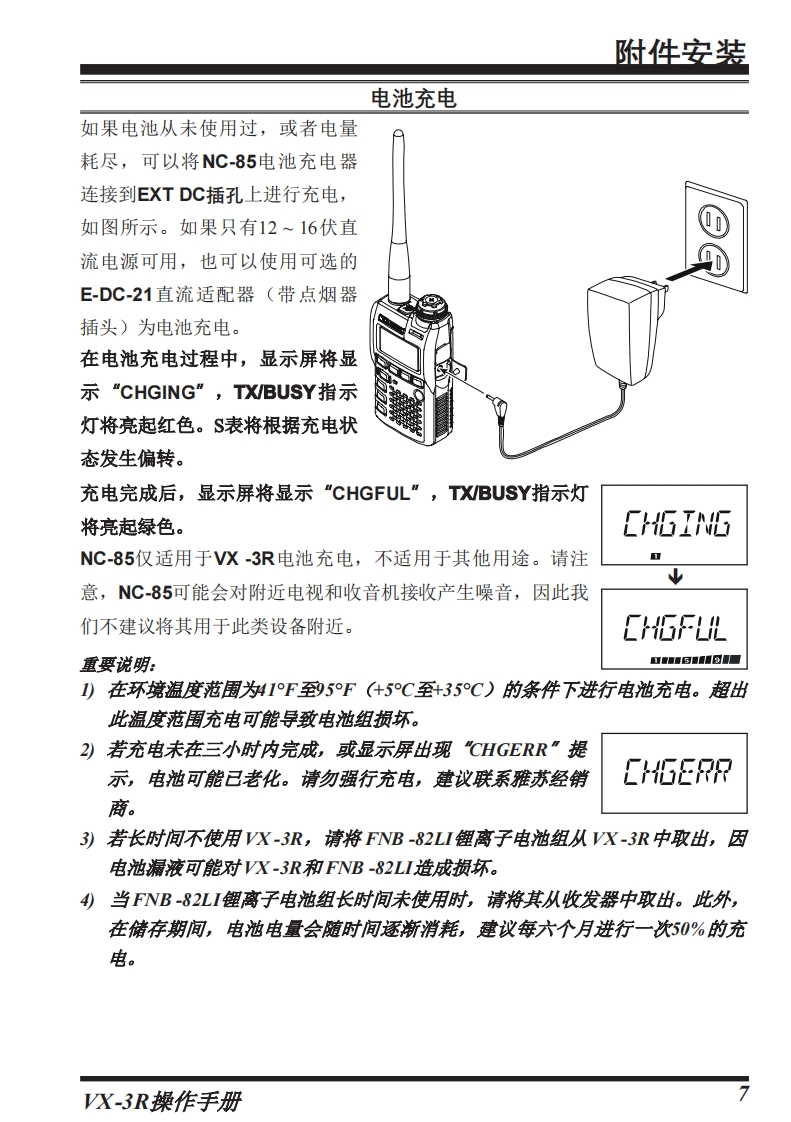 附件安装

电池充电

如果电池从未使用过，或者电量耗尽，可以将NC-85电池充电器连接到EXT DC插孔上进行充电，如图所示。如果只有12 ~ 16伏直流电源可用，也可以使用可选的E-DC-21直流适配器（带点烟器插头）为电池充电。

在电池充电过程中，显示屏将显示“CHGING”，TX/BUSY指示灯将亮起红色。S表将根据充电状态发生偏转。

充电完成后，显示屏将显示“CHGFUL”，TX/BUSY指示灯将亮起绿色。

NC-85仅适用于VX -3R电池充电，不适用于其他用途。请注意，NC-85可能会对附近电视和收音机接收产生噪音，因此我们不建议将其用于此类设备附近。

CHGING

CHGFUL

重要说明：

1) 在环境温度范围为41°F至95°F（+5°C至+35°C）的条件下进行电池充电。超出此温度范围充电可能导致电池组损坏。

2) 若充电未在三小时内完成，或显示屏出现“CHGERR”提示，电池可能已老化。请勿强行充电，建议联系雅苏经销商。

CHGERR

3) 若长时间不使用VX -3R，请将FNB -82LI锂离子电池组从VX -3R中取出，因电池漏液可能对VX -3R和FNB -82LI造成损坏。

4) 当FNB -82LI锂离子电池组长时间未使用时，请将其从收发器中取出。此外，在储存期间，电池电量会随时间逐渐消耗，建议每六个月进行一次50%的充电。

VX-3R操作手册

7