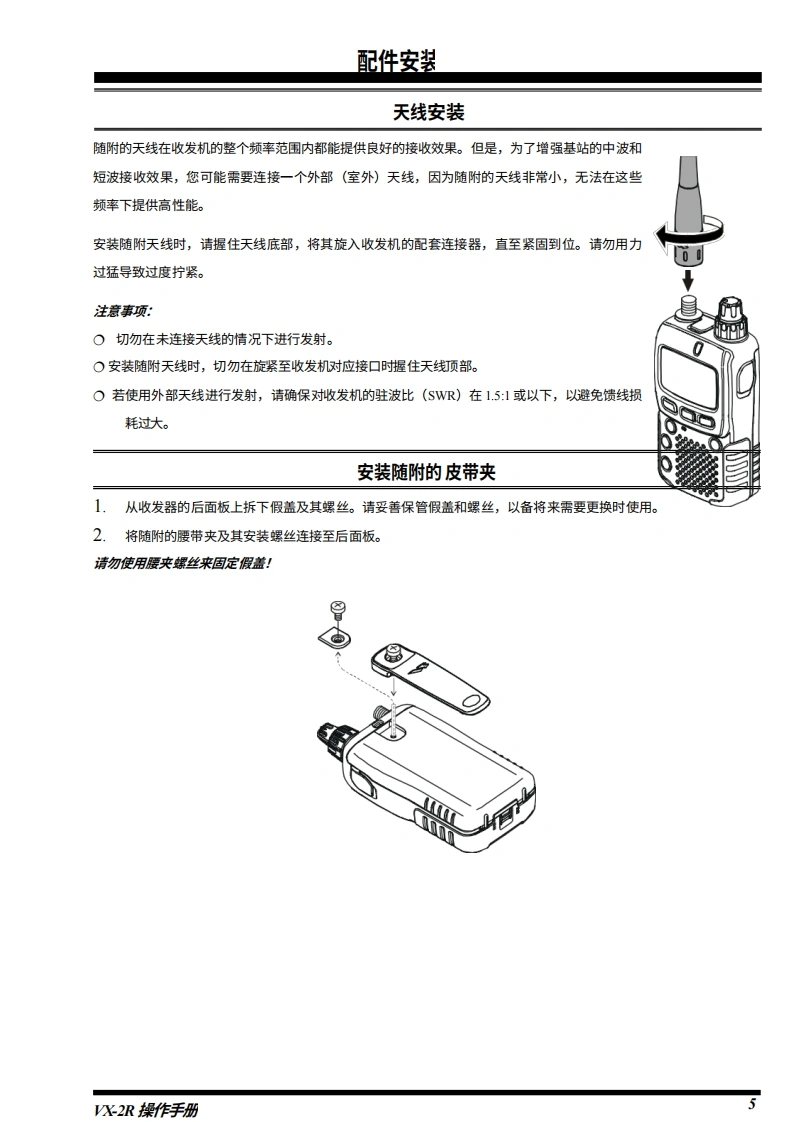 配件安装

天线安装

随附的天线在收发机的整个频率范围内都能提供良好的接收效果。但是，为了增强基站的中波和短波接收效果，您可能需要连接一个外部（室外）天线，因为随附的天线非常小，无法在这些频率下提供高性能。

安装随附天线时，请握住天线底部，将其旋入收发机的配套连接器，直至紧固到位。请勿用力过猛导致过度拧紧。

注意事项：

❍ 切勿在未连接天线的情况下进行发射。

❍ 安装随附天线时，切勿在旋紧至收发机对应接口时握住天线顶部。

❍ 若使用外部天线进行发射，请确保对收发机的驻波比（SWR）在 1.5:1 或以下，以避免馈线损耗过大。

安装随附的 皮带夹

1. 从收发器的后面板上拆下假盖及其螺丝。请妥善保管假盖和螺丝，以备将来需要更换时使用。

2. 将随附的腰带夹及其安装螺丝连接至后面板。

请勿使用腰夹螺丝来固定假盖！

VX-2R 操作手册

5