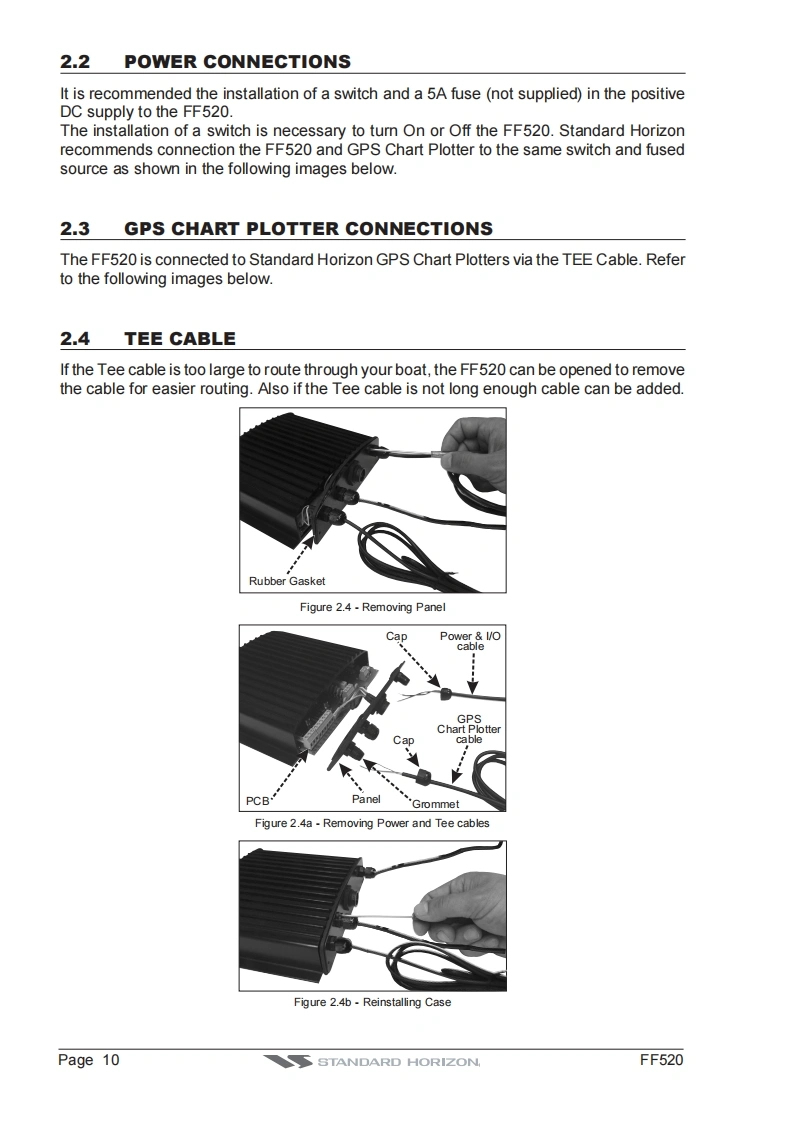 2.2 POWER CONNECTIONS

It is recommended the installation of a switch and a 5A fuse (not supplied) in the positive DC supply to the FF520.
The installation of a switch is necessary to turn On or Off the FF520. Standard Horizon recommends connection the FF520 and GPS Chart Plotter to the same switch and fused source as shown in the following images below.

2.3 GPS CHART PLOTTER CONNECTIONS

The FF520 is connected to Standard Horizon GPS Chart Plotters via the TEE Cable. Refer to the following images below.

2.4 TEE CABLE

If the Tee cable is too large to route through your boat, the FF520 can be opened to remove the cable for easier routing. Also if the Tee cable is not long enough cable can be added.

Rubber Gasket

Figure 2.4 - Removing Panel

Cap

Power & I/O cable

GPS Chart Plotter cable

Cap

PCB

Panel

Grommet

Figure 2.4a - Removing Power and Tee cables

Figure 2.4b - Reinstalling Case

Page 10

STANDARD HORIZON

FF520