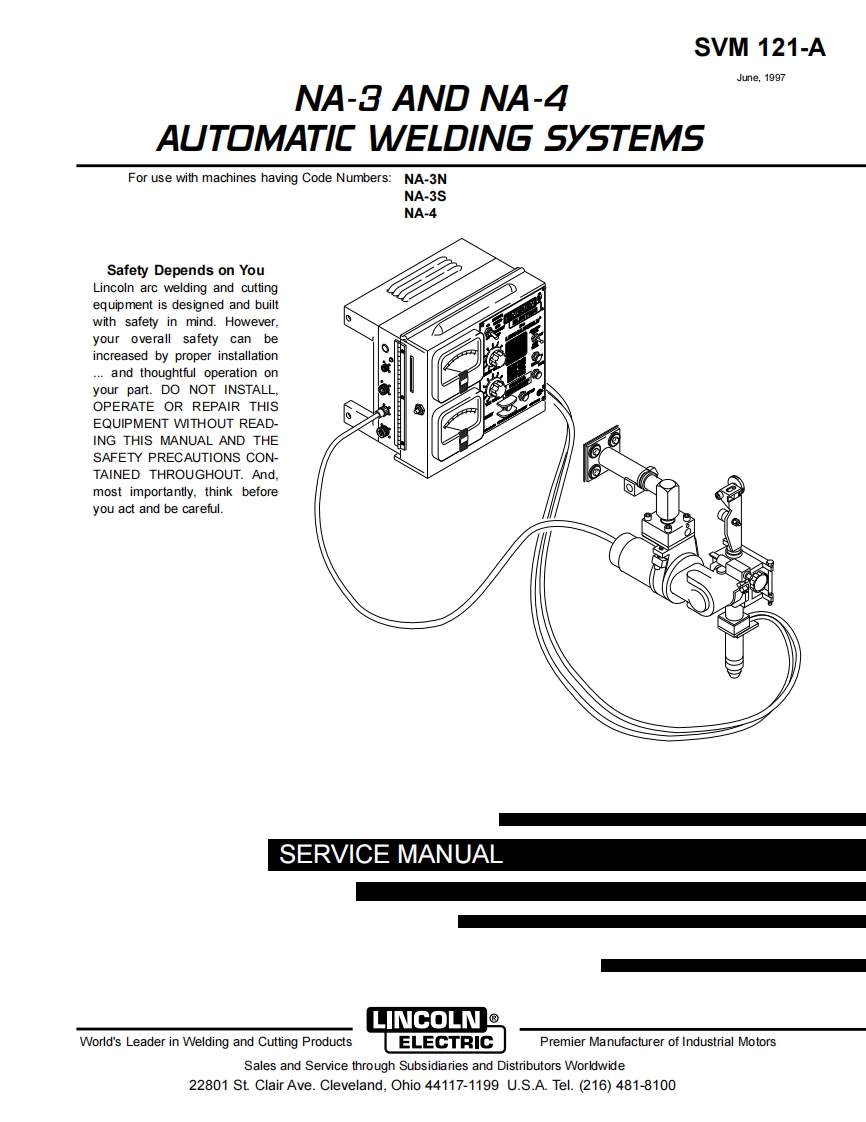 SVM 121-A

June, 1997

NA-3 AND NA-4
AUTOMATIC WELDING SYSTEMS

For use with machines having Code Numbers: NA-3N
NA-3S
NA-4

Safety Depends on You
Lincoln arc welding and cutting equipment is designed and built with safety in mind. However, your overall safety can be increased by proper installation ... and thoughtful operation on your part. DO NOT INSTALL, OPERATE OR REPAIR THIS EQUIPMENT WITHOUT READING THIS MANUAL AND THE SAFETY PRECAUTIONS CONTAINED THROUGHOUT. And, most importantly, think before you act and be careful.

SERVICE MANUAL

World's Leader in Welding and Cutting Products

LINCOLN® ELECTRIC

Premier Manufacturer of Industrial Motors

Sales and Service through Subsidiaries and Distributors Worldwide
22801 St. Clair Ave. Cleveland, Ohio 44117-1199 U.S.A. Tel. (216) 481-8100