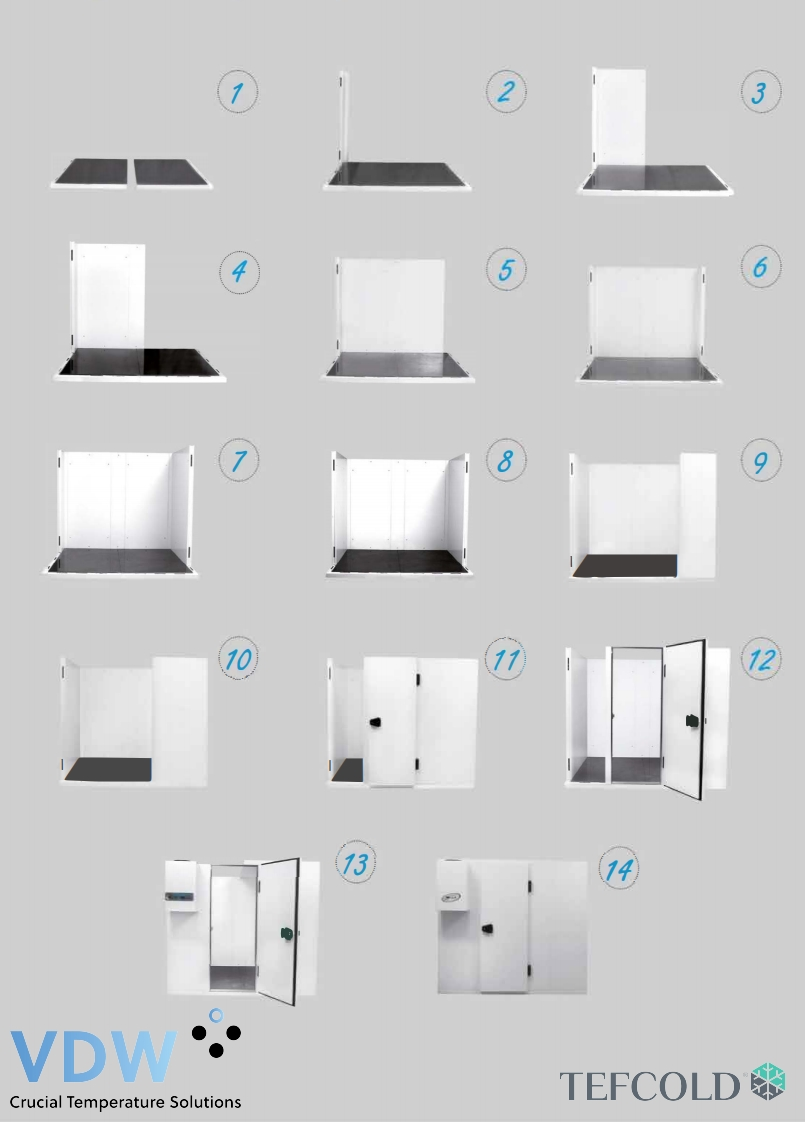 1

2

3

4

5

6

7

8

9

10

11

12

13

14

VDW
Crucial Temperature Solutions

TEFCOLD