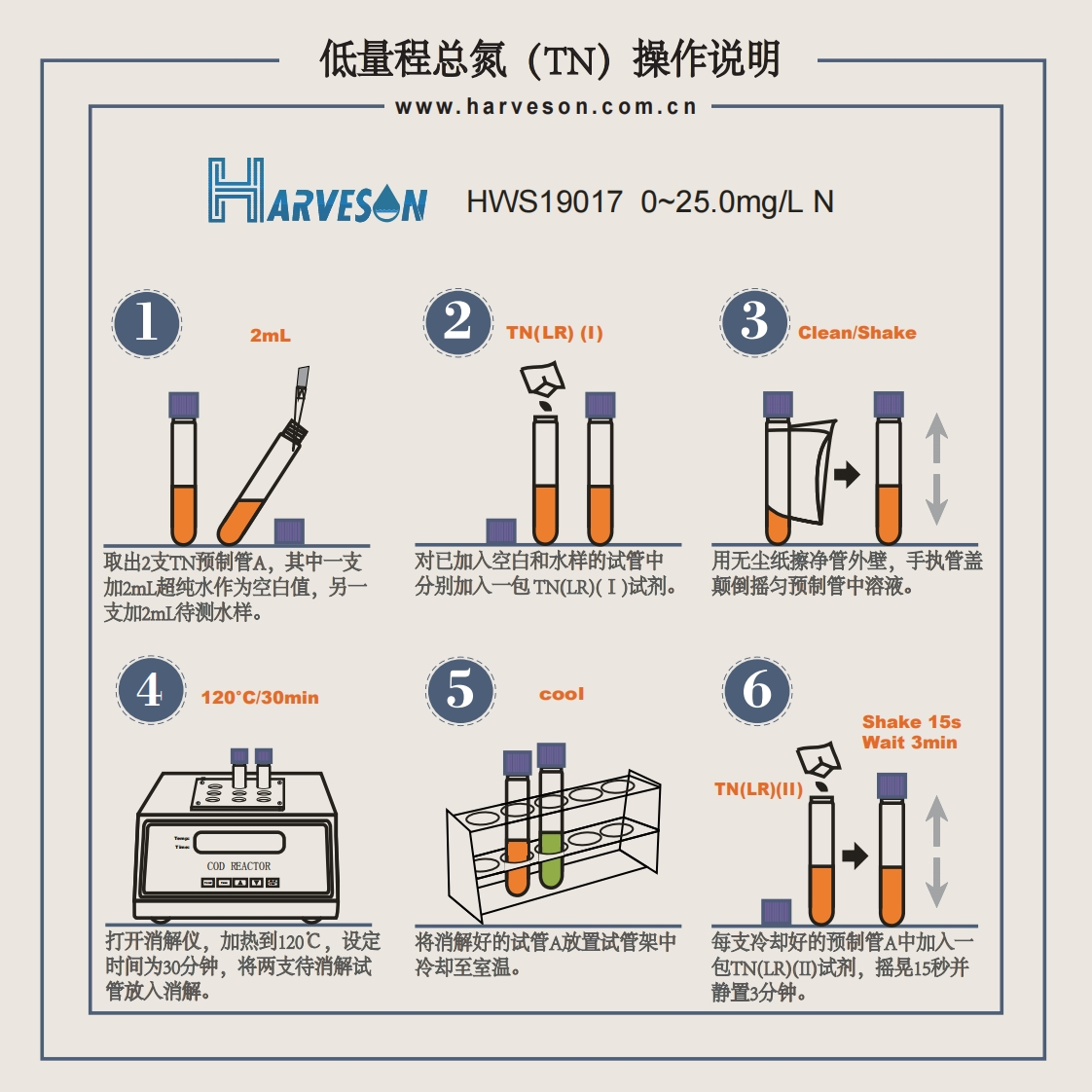 低量程总氮（TN）操作说明

www.harveson.com.cn

HARVESON HWS19017 0~25.0mg/L N

1 2mL

取出2支TN预制管A，其中一支加2mL超纯水作为空白值，另一支加2mL待测水样。

2 TN(LR) (I)

对已加入空白和水样的试管中分别加入一包TN(LR)(Ⅰ)试剂。

3 Clean/Shake

用无尘纸擦净管外壁，手执管盖颠倒摇匀预制管中溶液。

4 120°C/30min

Temp: Time:

COD REACTOR

打开消解仪，加热到120℃，设定时间为30分钟，将两支待消解试管放入消解。

5 cool

将消解好的试管A放置试管架中冷却至室温。

6 Shake 15s Wait 3min

TN(LR)(II)

每支冷却好的预制管A中加入一包TN(LR)(II)试剂，摇晃15秒并静置3分钟。