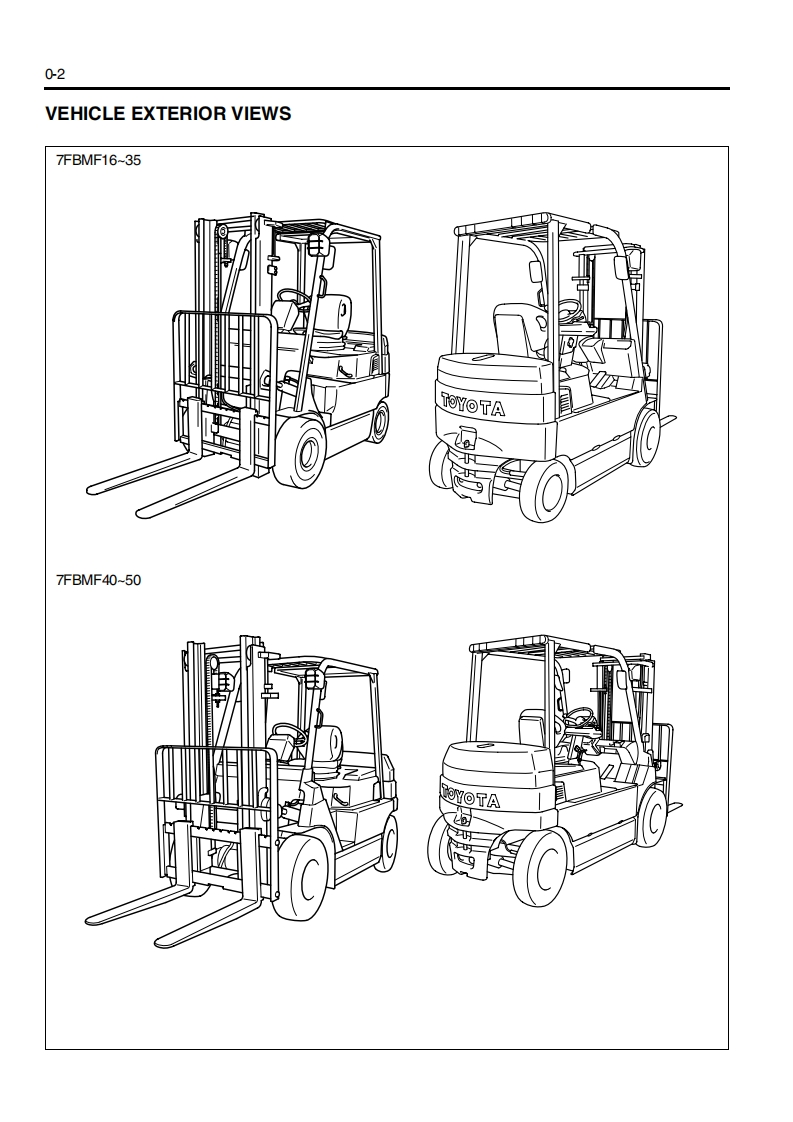 0-2

VEHICLE EXTERIOR VIEWS

7FBMF16~35

TOYOTA

7FBMF40~50

TOYOTA