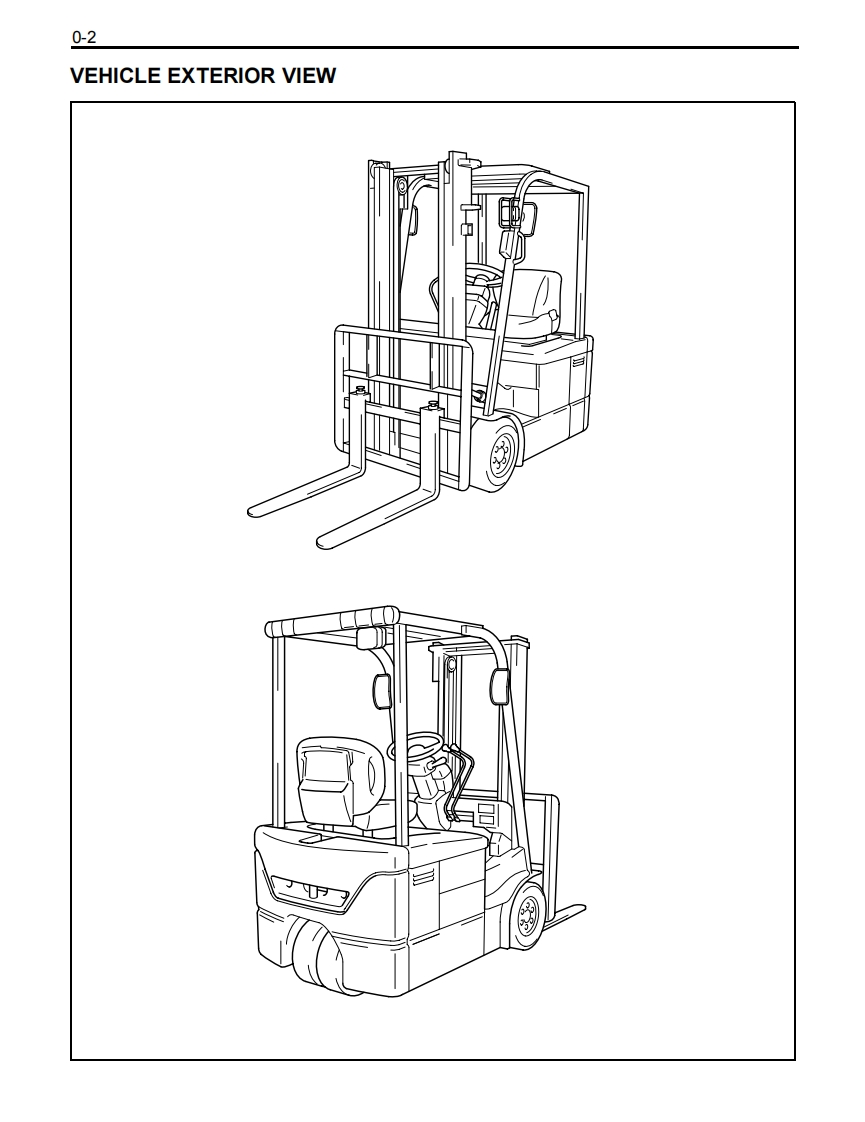 0-2

VEHICLE EXTERIOR VIEW