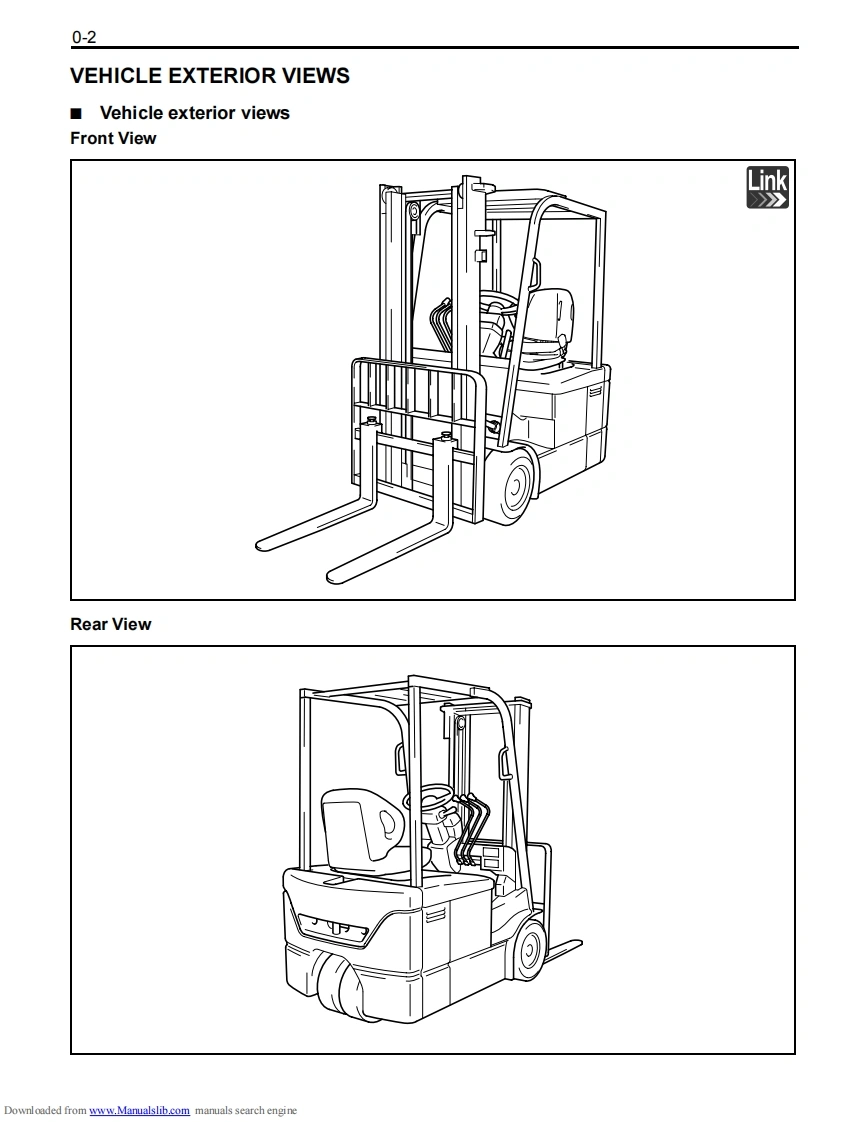 0-2

VEHICLE EXTERIOR VIEWS

■ Vehicle exterior views

Front View

Link

Rear View

Downloaded from www.Manualslib.com manuals search engine