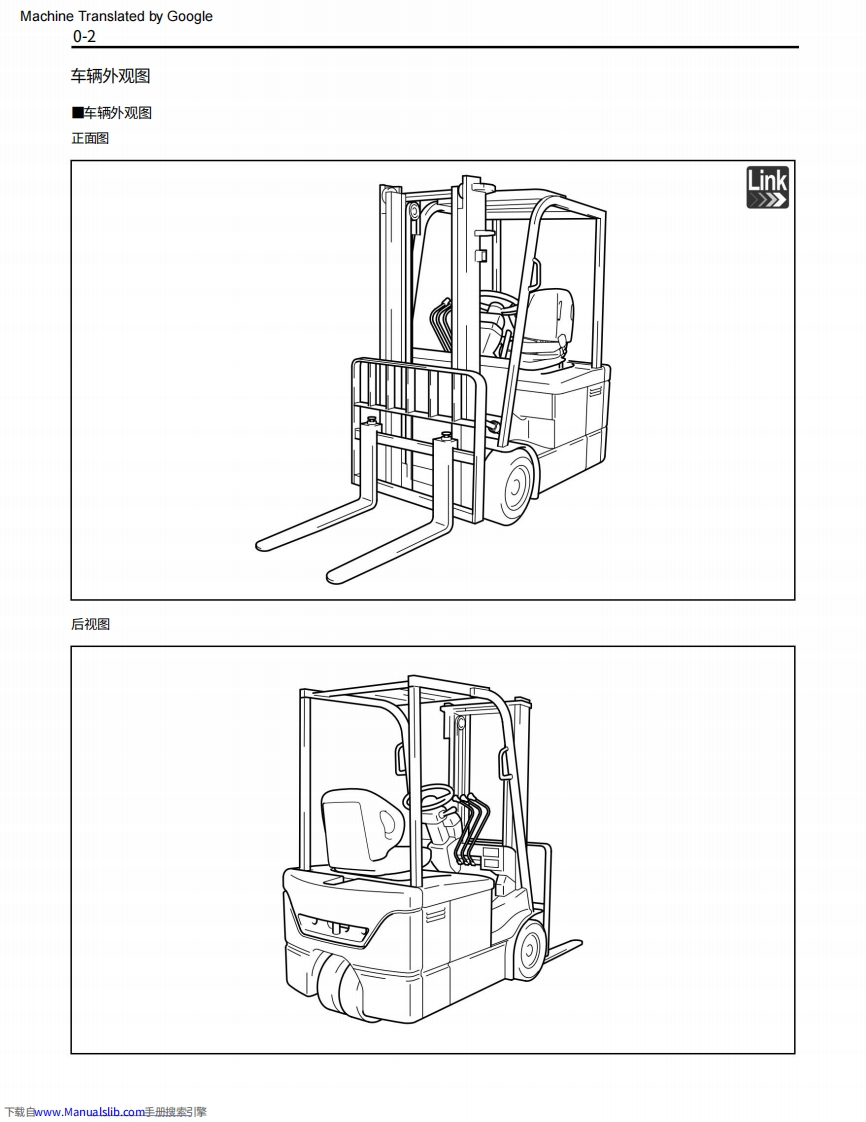 Machine Translated by Google
0-2

车辆外观图

■车辆外观图

正面图

Link

后视图

下载自www.Manualslib.com手册搜索引擎