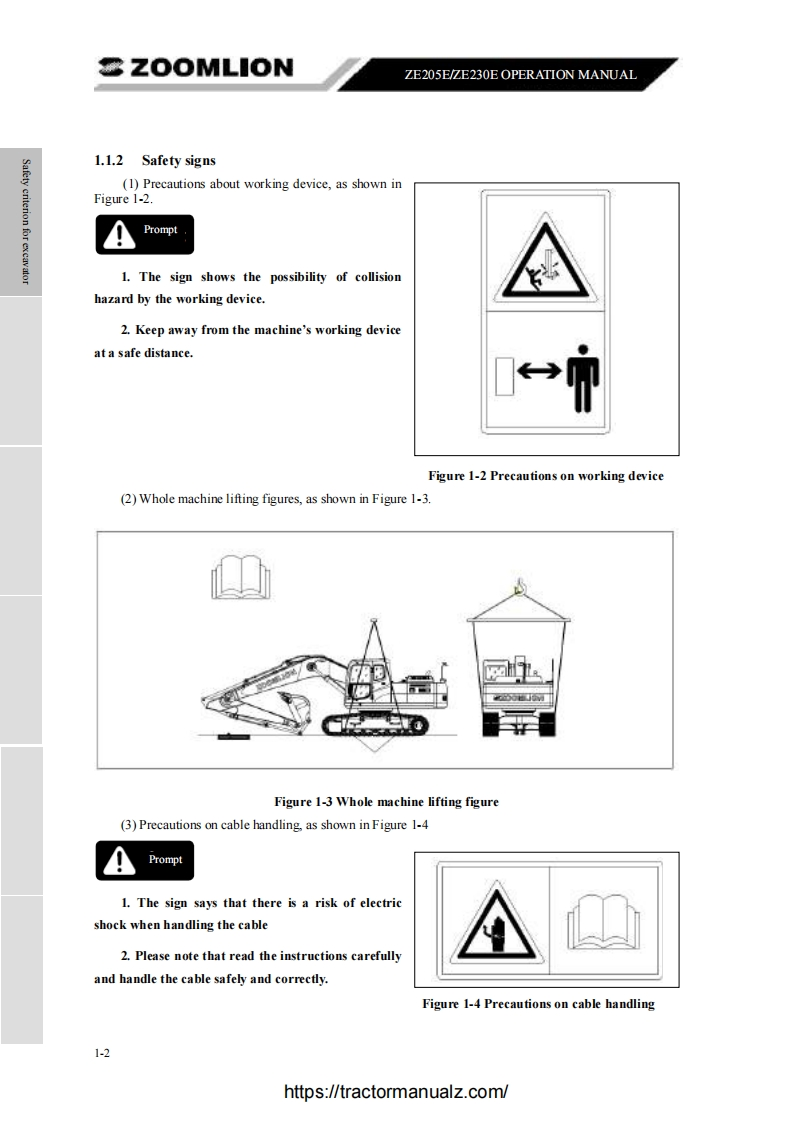 ZOOMLION

ZE205E/ZE230E OPERATION MANUAL

Safety criterion for excavator

1.1.2 Safety signs

(1) Precautions about working device, as shown in Figure 1-2.

Prompt

1. The sign shows the possibility of collision hazard by the working device.

2. Keep away from the machine's working device at a safe distance.

Figure 1-2 Precautions on working device

(2) Whole machine lifting figures, as shown in Figure 1-3.

ZOOMLION

ZOOMLION

Figure 1-3 Whole machine lifting figure

(3) Precautions on cable handling, as shown in Figure 1-4

Prompt

1. The sign says that there is a risk of electric shock when handling the cable

2. Please note that read the instructions carefully and handle the cable safely and correctly.

Figure 1-4 Precautions on cable handling

1-2

https://tractormanualz.com/