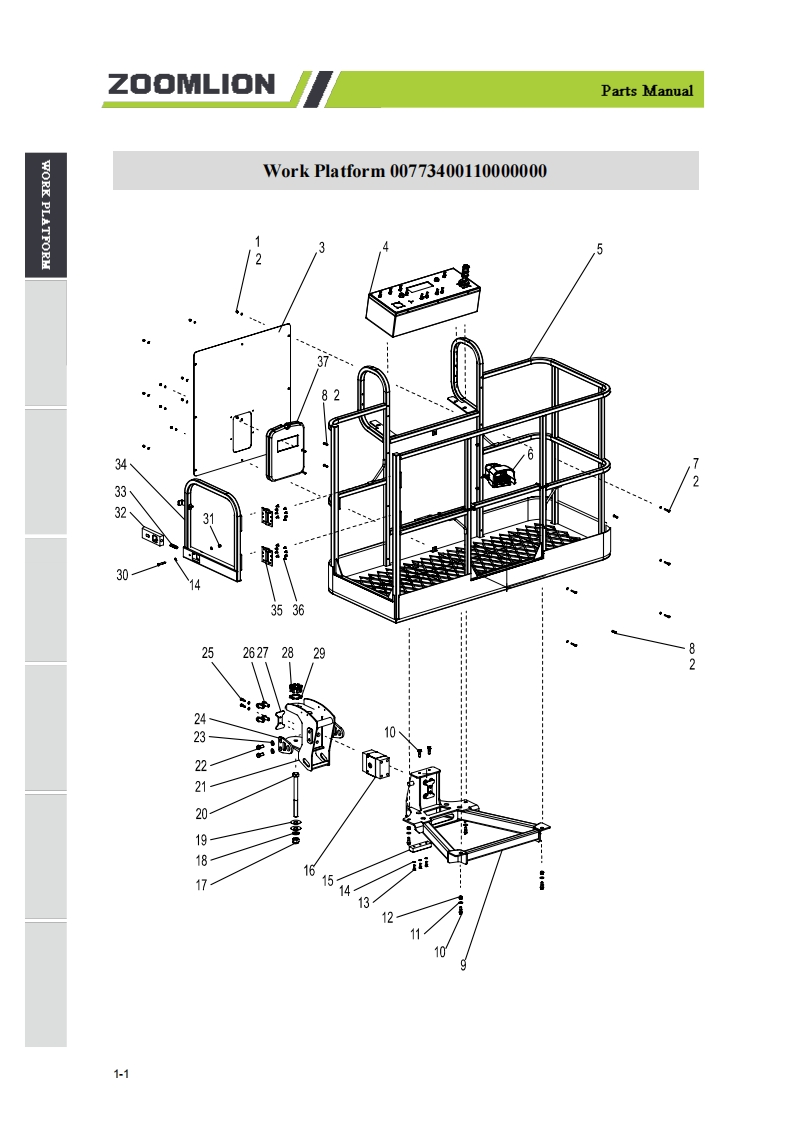 ZOOMLION

Parts Manual

WORK PLATFORM

Work Platform 00773400110000000

1
2
3
4
5
37
8 2
6
7
2
34
33
32
31
30
14
35 36
8
2
25
26 27
28
29
24
23
22
21
20
19
18
17
10
16
15
14
13
12
11
10
9

1-1