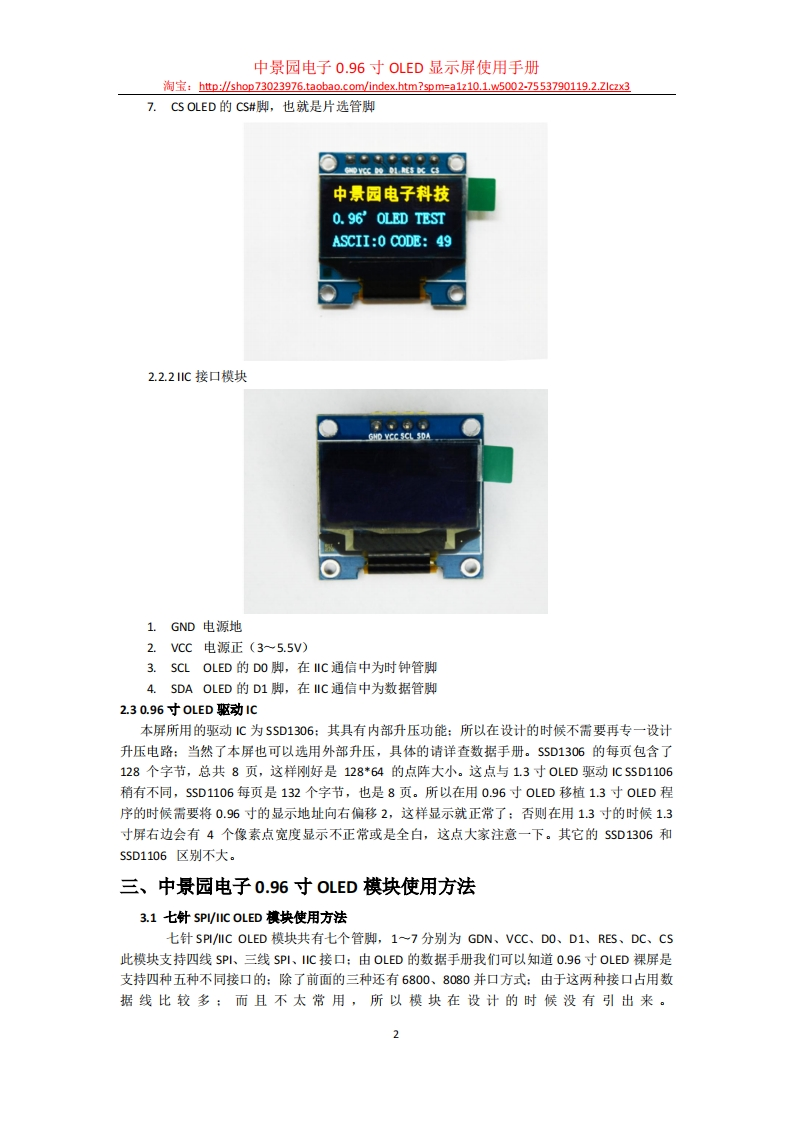 中景园电子 0.96 寸 OLED 显示屏使用手册

淘宝：http://shop73023976.taobao.com/index.htm?spm=a1z10.1.w5002-7553790119.2.ZIczx3

7. CS OLED 的 CS#脚，也就是片选管脚

GND VCC D0 D1 RES DC CS

中景园电子科技

0.96' OLED TEST

ASCII:0 CODE: 49

2.2.2 IIC 接口模块

GND VCC SCL SDA

1. GND 电源地
2. VCC 电源正（3～5.5V）
3. SCL OLED 的 D0 脚，在 IIC 通信中为时钟管脚
4. SDA OLED 的 D1 脚，在 IIC 通信中为数据管脚

2.3 0.96 寸 OLED 驱动 IC

本屏所用的驱动 IC 为 SSD1306；其具有内部升压功能；所以在设计的时候不需要再专一设计升压电路；当然了本屏也可以选用外部升压，具体的请详查数据手册。SSD1306 的每页包含了 128 个字节，总共 8 页，这样刚好是 128*64 的点阵大小。这点与 1.3 寸 OLED 驱动 IC SSD1106 稍有不同，SSD1106 每页是 132 个字节，也是 8 页。所以在用 0.96 寸 OLED 移植 1.3 寸 OLED 程序的时候需要将 0.96 寸的显示地址向右偏移 2，这样显示就正常了；否则在用 1.3 寸的时候 1.3 寸屏右边会有 4 个像素点宽度显示不正常或是全白，这点大家注意一下。其它的 SSD1306 和 SSD1106 区别不大。

三、中景园电子 0.96 寸 OLED 模块使用方法

3.1 七针 SPI/IIC OLED 模块使用方法

七针 SPI/IIC OLED 模块共有七个管脚，1～7 分别为 GDN、VCC、D0、D1、RES、DC、CS 此模块支持四线 SPI、三线 SPI、IIC 接口；由 OLED 的数据手册我们可以知道 0.96 寸 OLED 裸屏是支持四种五种不同接口的；除了前面的三种还有 6800、8080 并口方式；由于这两种接口占用数据线比较多；而且不太常用，所以模块在设计的时候没有引出来。

2