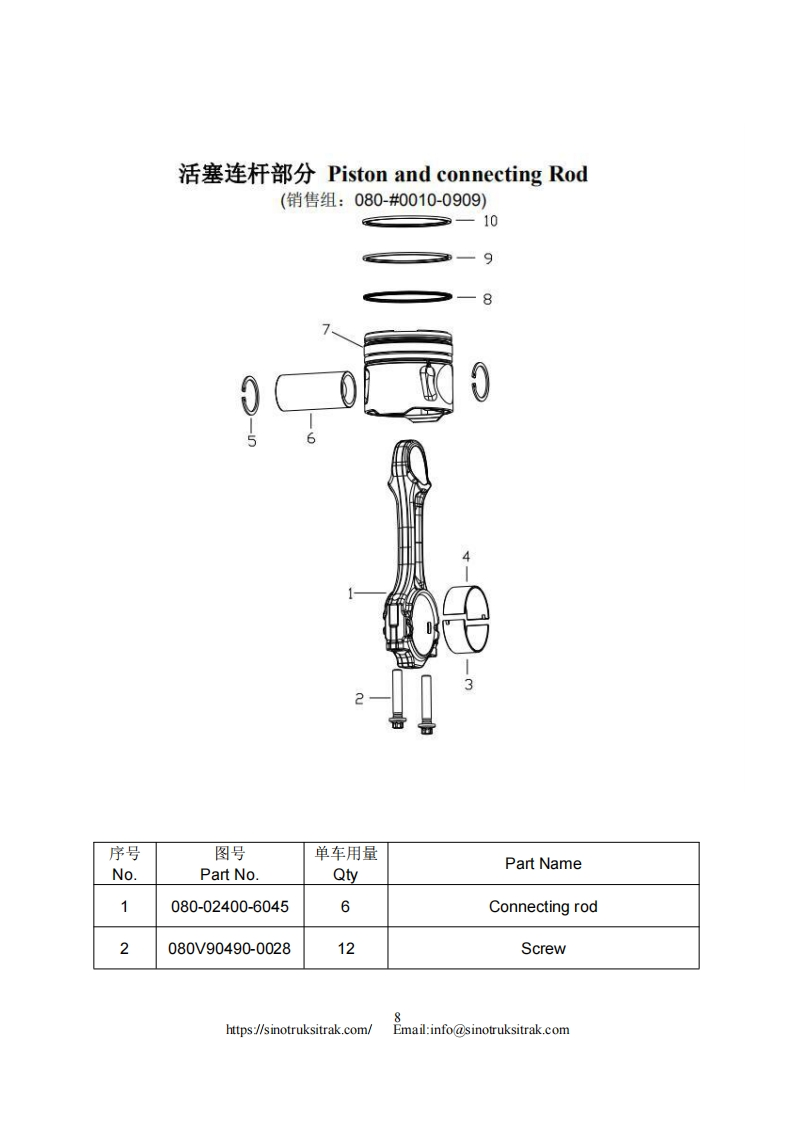 活塞连杆部分 Piston and connecting Rod
(销售组：080-#0010-0909)

10
9
8
7
5
6
4
1
3
2

| 序号 No. | 图号 Part No. | 单车用量 Qty | Part Name |
|---|---|---|---|
| 1 | 080-02400-6045 | 6 | Connecting rod |
| 2 | 080V90490-0028 | 12 | Screw |

8
https://sinotruksitrak.com/ Email:info@sinotruksitrak.com