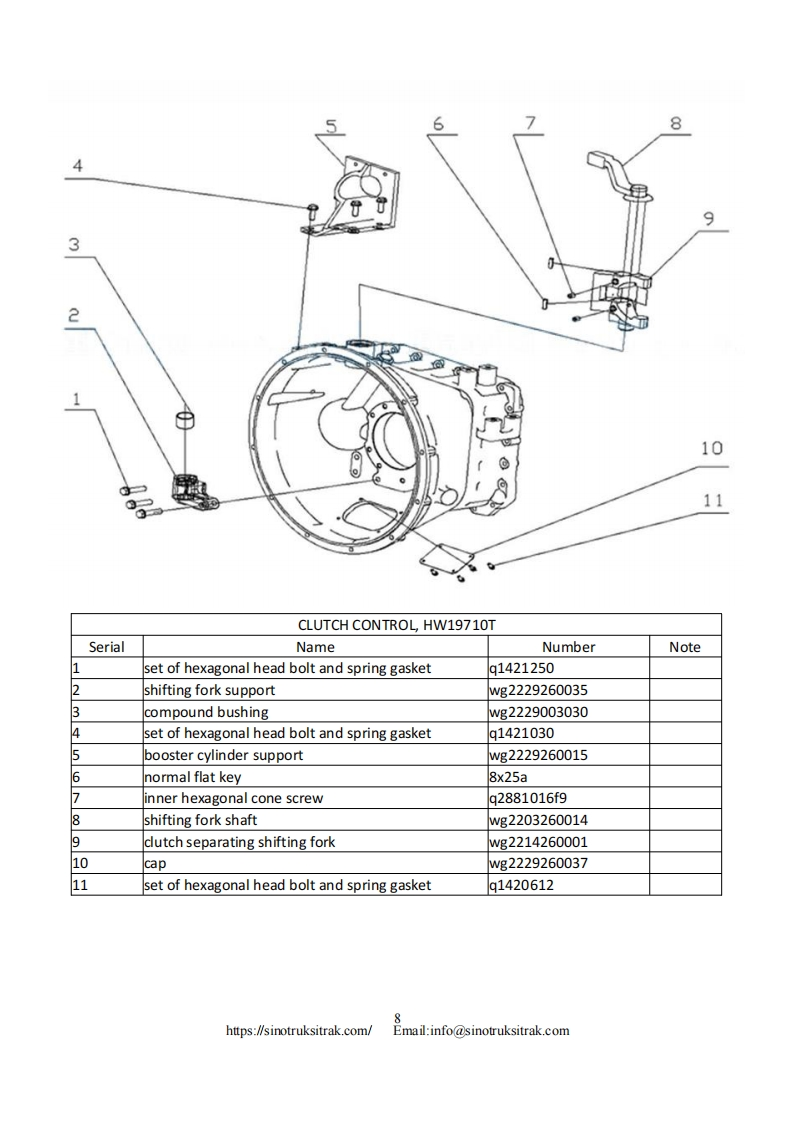 5
6
7
8
4
9
3
2
1
10
11

CLUTCH CONTROL, HW19710T

| Serial | Name | Number | Note |
|---|---|---|---|
| 1 | set of hexagonal head bolt and spring gasket | q1421250 | |
| 2 | shifting fork support | wg2229260035 | |
| 3 | compound bushing | wg2229003030 | |
| 4 | set of hexagonal head bolt and spring gasket | q1421030 | |
| 5 | booster cylinder support | wg2229260015 | |
| 6 | normal flat key | 8x25a | |
| 7 | inner hexagonal cone screw | q2881016f9 | |
| 8 | shifting fork shaft | wg2203260014 | |
| 9 | clutch separating shifting fork | wg2214260001 | |
| 10 | cap | wg2229260037 | |
| 11 | set of hexagonal head bolt and spring gasket | q1420612 | |

8
https://sinotruksitrak.com/ Email:info@sinotruksitrak.com