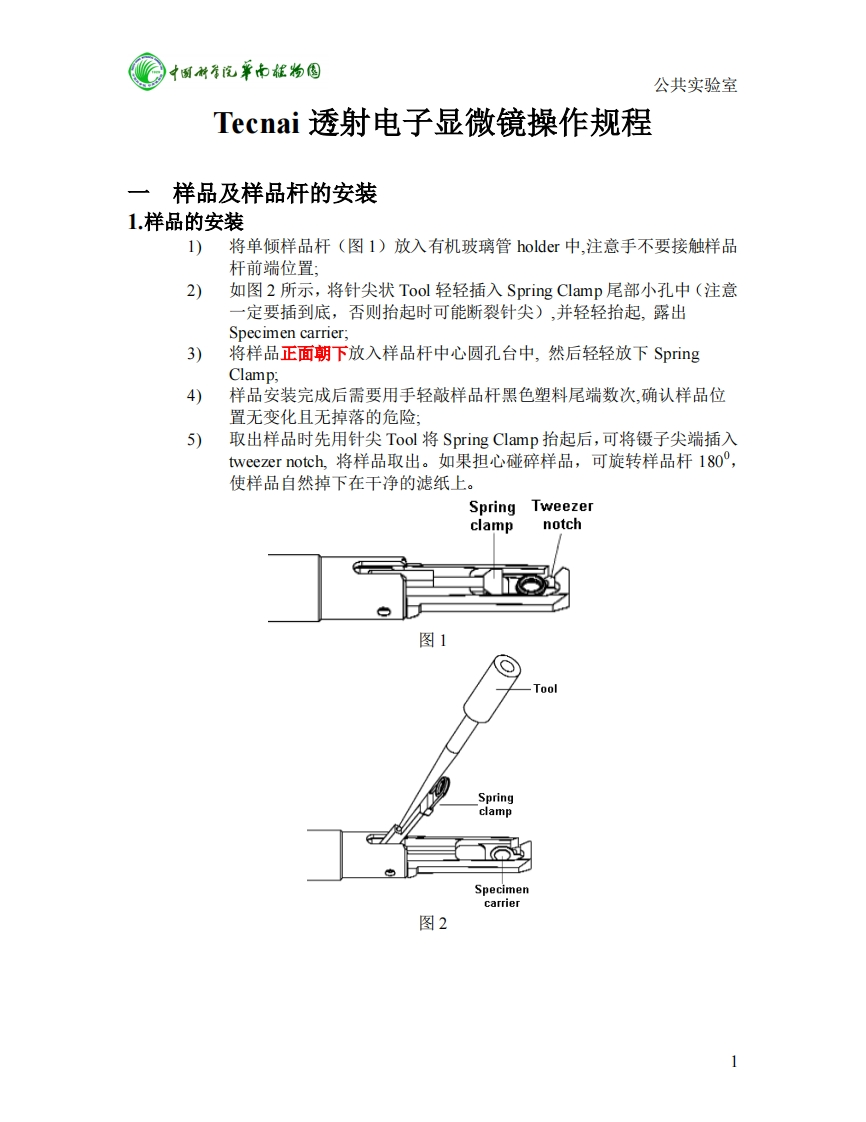 中国科学院华南植物园

公共实验室

Tecnai 透射电子显微镜操作规程

一 样品及样品杆的安装

1.样品的安装

1) 将单倾样品杆（图 1）放入有机玻璃管 holder 中,注意手不要接触样品杆前端位置;

2) 如图 2 所示，将针尖状 Tool 轻轻插入 Spring Clamp 尾部小孔中（注意一定要插到底，否则抬起时可能断裂针尖）,并轻轻抬起, 露出 Specimen carrier;

3) 将样品正面朝下放入样品杆中心圆孔台中, 然后轻轻放下 Spring Clamp;

4) 样品安装完成后需要用手轻敲样品杆黑色塑料尾端数次,确认样品位置无变化且无掉落的危险;

5) 取出样品时先用针尖 Tool 将 Spring Clamp 抬起后，可将镊子尖端插入 tweezer notch, 将样品取出。如果担心碰碎样品，可旋转样品杆 $180^0$，使样品自然掉下在干净的滤纸上。

Spring clamp

Tweezer notch

图 1

Tool

Spring clamp

Specimen carrier

图 2

1