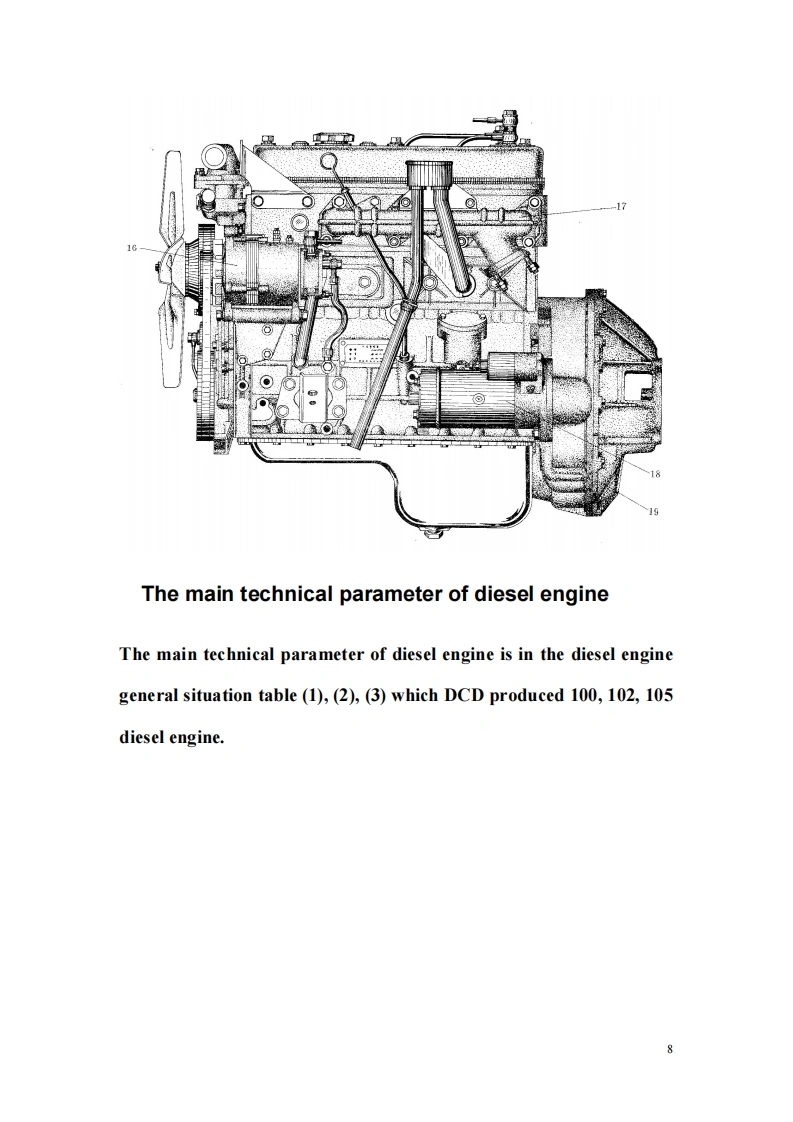 17

16

18

19

The main technical parameter of diesel engine

The main technical parameter of diesel engine is in the diesel engine general situation table (1), (2), (3) which DCD produced 100, 102, 105 diesel engine.

8