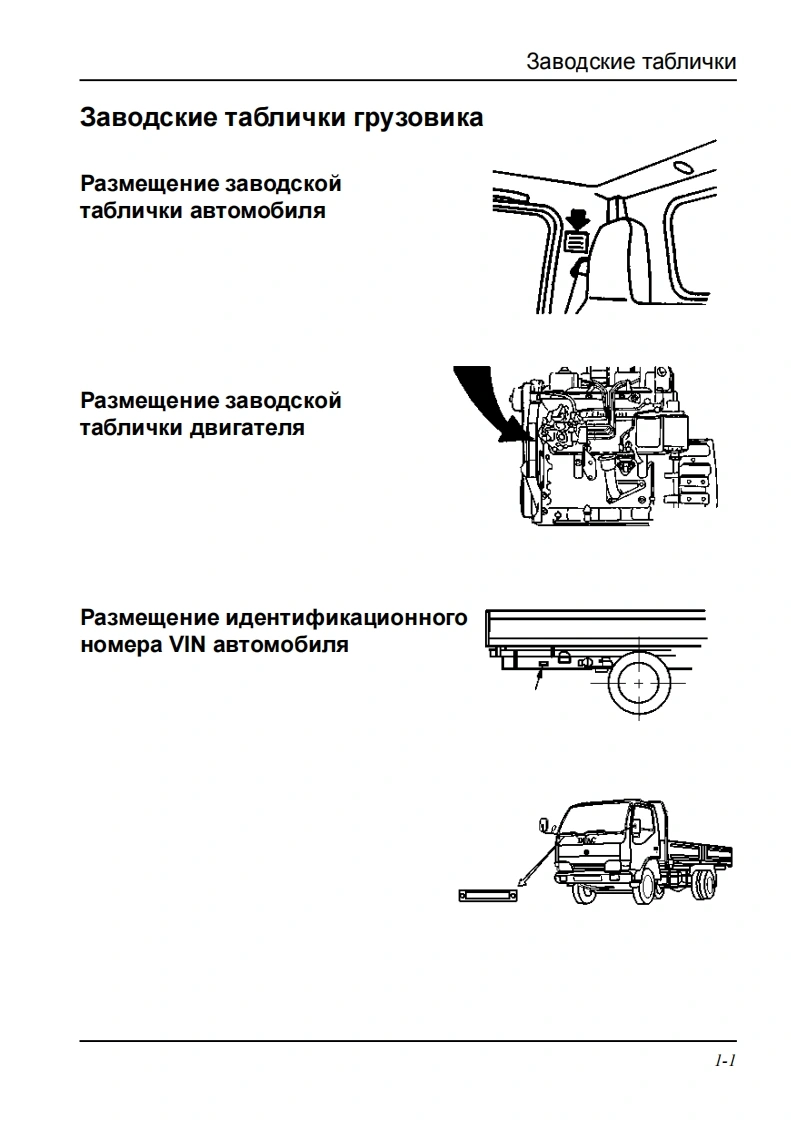 Заводские таблички

Заводские таблички грузовика

Размещение заводской таблички автомобиля

Размещение заводской таблички двигателя

Размещение идентификационного номера VIN автомобиля

1-1