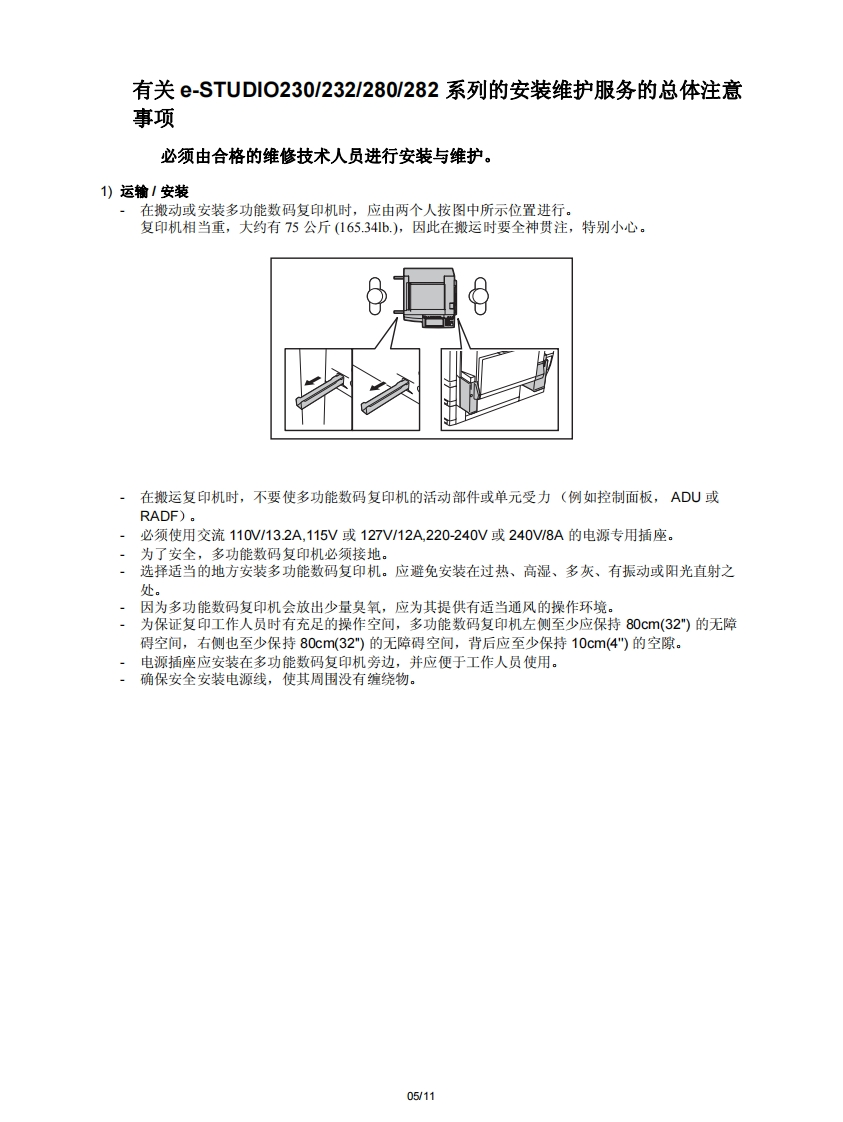 有关 e-STUDIO230/232/280/282 系列的安装维护服务的总体注意事项

必须由合格的维修技术人员进行安装与维护。

1) 运输 / 安装

- 在搬动或安装多功能数码复印机时，应由两个人按图中所示位置进行。
复印机相当重，大约有 75 公斤 (165.34lb.)，因此在搬运时要全神贯注，特别小心。

- 在搬运复印机时，不要使多功能数码复印机的活动部件或单元受力（例如控制面板， ADU 或 RADF）。
- 必须使用交流 110V/13.2A,115V 或 127V/12A,220-240V 或 240V/8A 的电源专用插座。
- 为了安全，多功能数码复印机必须接地。
- 选择适当的地方安装多功能数码复印机。应避免安装在过热、高湿、多灰、有振动或阳光直射之处。
- 因为多功能数码复印机会放出少量臭氧，应为其提供有适当通风的操作环境。
- 为保证复印工作人员时有充足的操作空间，多功能数码复印机左侧至少应保持 80cm(32") 的无障碍空间，右侧也至少保持 80cm(32") 的无障碍空间，背后应至少保持 10cm(4") 的空隙。
- 电源插座应安装在多功能数码复印机旁边，并应便于工作人员使用。
- 确保安全安装电源线，使其周围没有缠绕物。

05/11