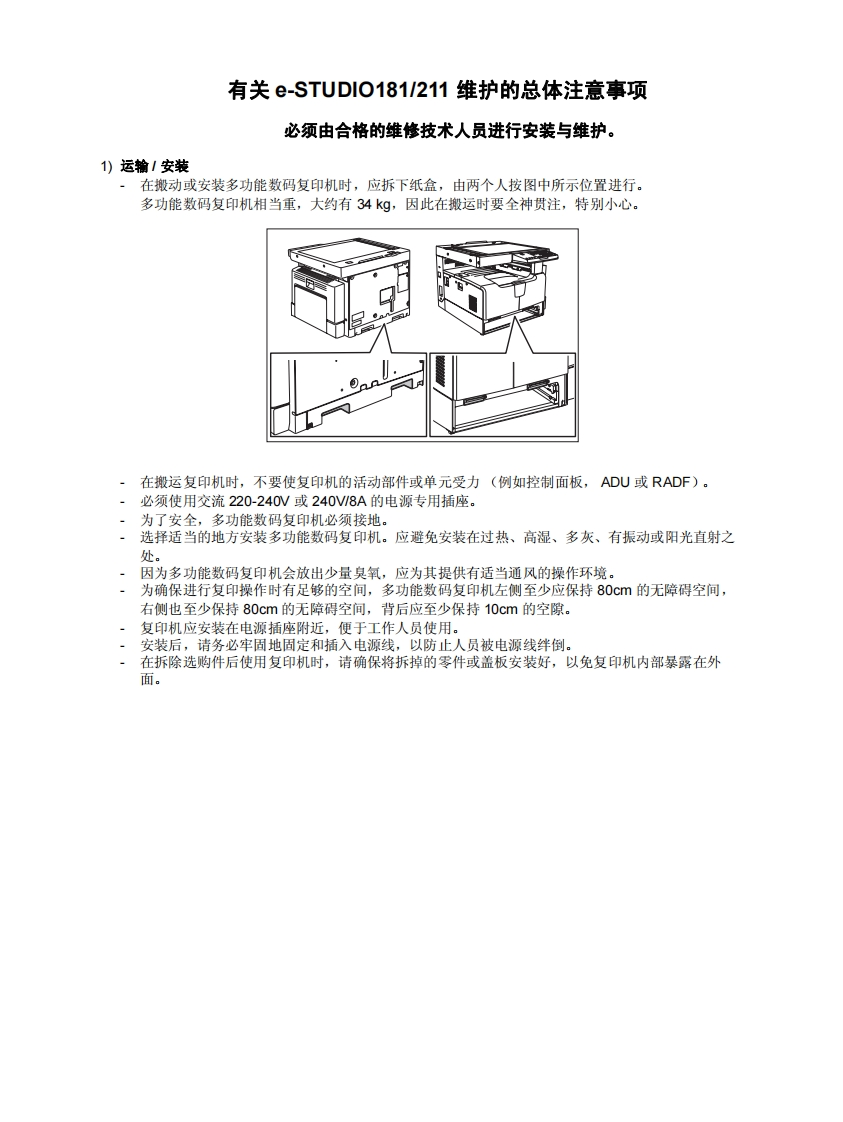 有关 e-STUDIO181/211 维护的总体注意事项

必须由合格的维修技术人员进行安装与维护。

1) 运输 / 安装
- 在搬动或安装多功能数码复印机时，应拆下纸盒，由两个人按图中所示位置进行。多功能数码复印机相当重，大约有 34 kg，因此在搬运时要全神贯注，特别小心。

- 在搬运复印机时，不要使复印机的活动部件或单元受力（例如控制面板， ADU 或 RADF）。
- 必须使用交流 220-240V 或 240V/8A 的电源专用插座。
- 为了安全，多功能数码复印机必须接地。
- 选择适当的地方安装多功能数码复印机。应避免安装在过热、高湿、多灰、有振动或阳光直射之处。
- 因为多功能数码复印机会放出少量臭氧，应为其提供有适当通风的操作环境。
- 为确保进行复印操作时有足够的空间，多功能数码复印机左侧至少应保持 80cm 的无障碍空间，右侧也至少保持 80cm 的无障碍空间，背后应至少保持 10cm 的空隙。
- 复印机应安装在电源插座附近，便于工作人员使用。
- 安装后，请务必牢固地固定和插入电源线，以防止人员被电源线绊倒。
- 在拆除选购件后使用复印机时，请确保将拆掉的零件或盖板安装好，以免复印机内部暴露在外面。