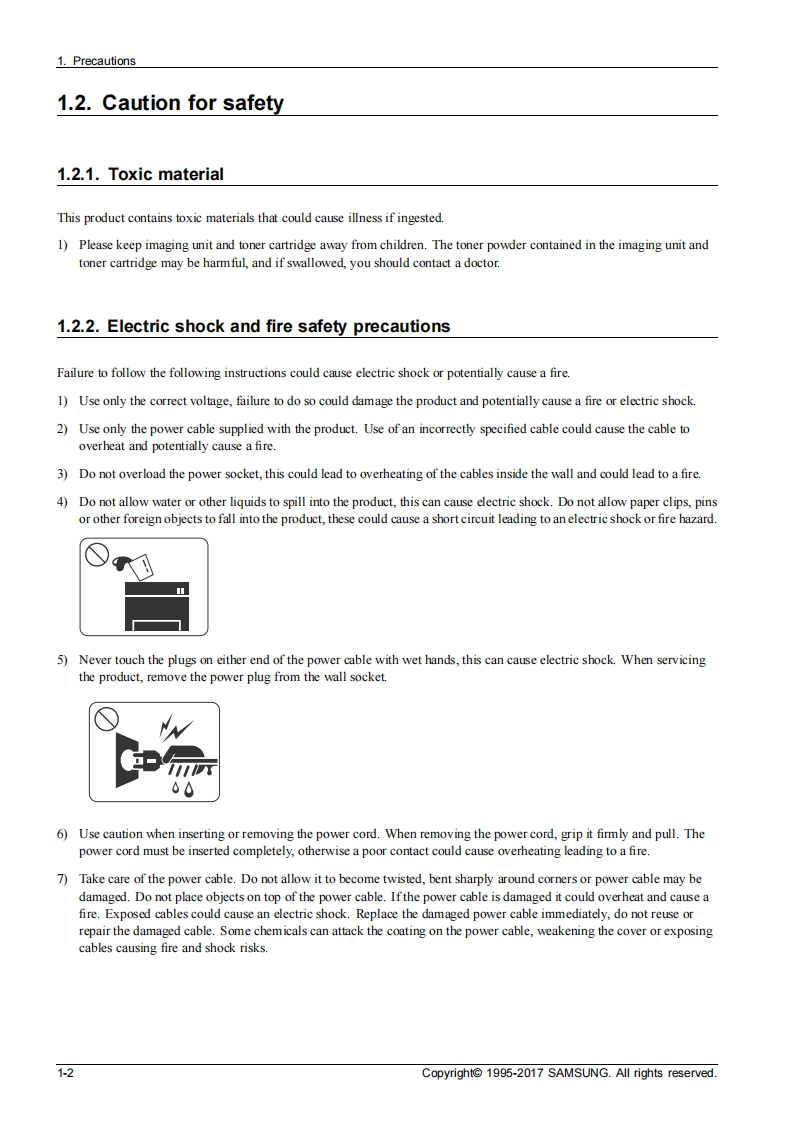 1. Precautions

1.2. Caution for safety

1.2.1. Toxic material

This product contains toxic materials that could cause illness if ingested.

1) Please keep imaging unit and toner cartridge away from children. The toner powder contained in the imaging unit and toner cartridge may be harmful, and if swallowed, you should contact a doctor.

1.2.2. Electric shock and fire safety precautions

Failure to follow the following instructions could cause electric shock or potentially cause a fire.

1) Use only the correct voltage, failure to do so could damage the product and potentially cause a fire or electric shock.

2) Use only the power cable supplied with the product. Use of an incorrectly specified cable could cause the cable to overheat and potentially cause a fire.

3) Do not overload the power socket, this could lead to overheating of the cables inside the wall and could lead to a fire.

4) Do not allow water or other liquids to spill into the product, this can cause electric shock. Do not allow paper clips, pins or other foreign objects to fall into the product, these could cause a short circuit leading to an electric shock or fire hazard.

5) Never touch the plugs on either end of the power cable with wet hands, this can cause electric shock. When servicing the product, remove the power plug from the wall socket.

6) Use caution when inserting or removing the power cord. When removing the power cord, grip it firmly and pull. The power cord must be inserted completely, otherwise a poor contact could cause overheating leading to a fire.

7) Take care of the power cable. Do not allow it to become twisted, bent sharply around corners or power cable may be damaged. Do not place objects on top of the power cable. If the power cable is damaged it could overheat and cause a fire. Exposed cables could cause an electric shock. Replace the damaged power cable immediately, do not reuse or repair the damaged cable. Some chemicals can attack the coating on the power cable, weakening the cover or exposing cables causing fire and shock risks.

1-2

Copyright© 1995-2017 SAMSUNG. All rights reserved.