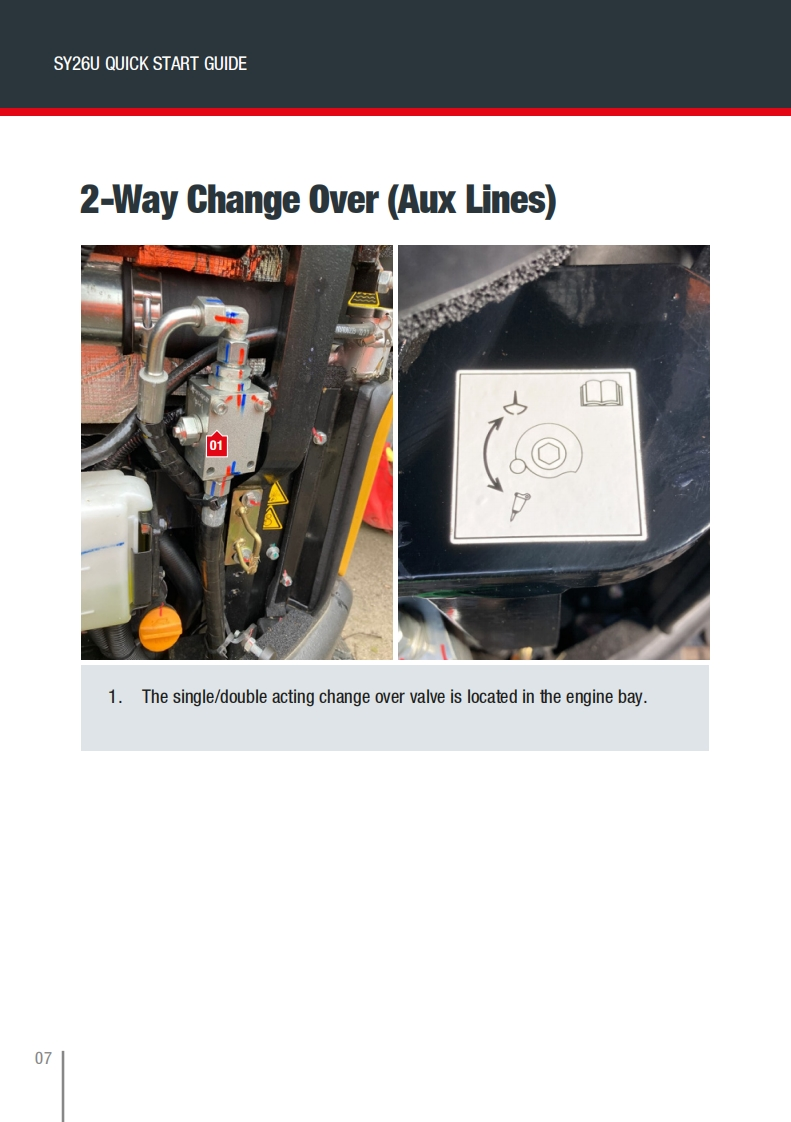 SY26U QUICK START GUIDE

2-Way Change Over (Aux Lines)

01

1. The single/double acting change over valve is located in the engine bay.

07