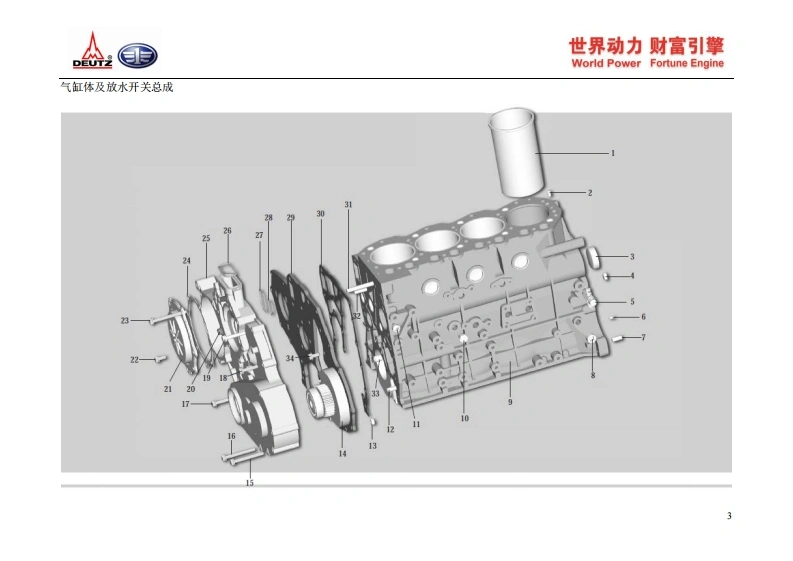 DEUTZ

世界动力 财富引擎
World Power Fortune Engine

气缸体及放水开关总成

1
2
3
4
5
6
7
8
9
10
11
12
13
14
15
16
17
18
19
20
21
22
23
24
25
26
27
28
29
30
31
32
33
34

3