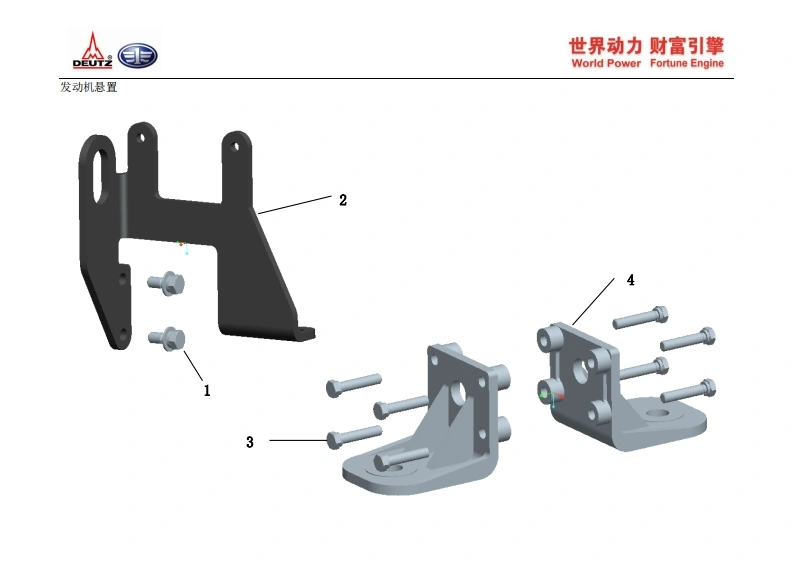 DEUTZ

世界动力 财富引擎
World Power Fortune Engine

发动机悬置

2

4

1

3