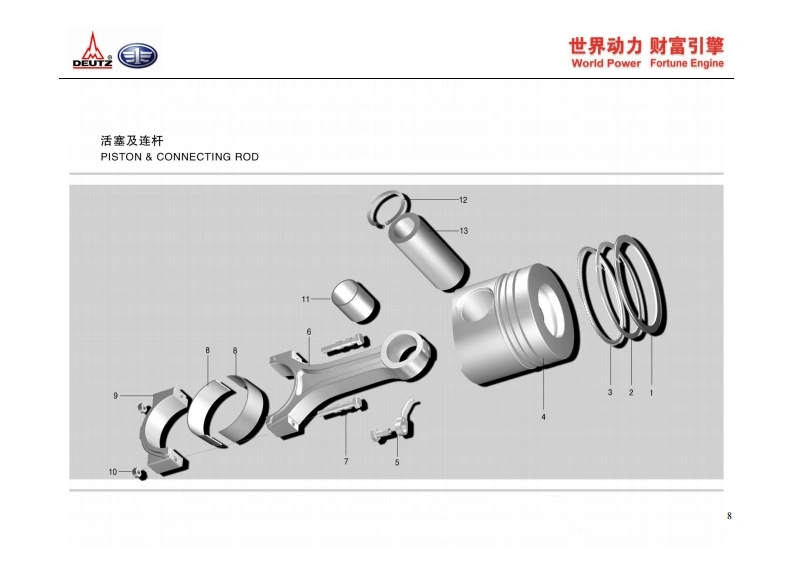 DEUTZ

世界动力 财富引擎
World Power Fortune Engine

活塞及连杆
PISTON & CONNECTING ROD

12
13
11
6
8
8
9
10
7
5
4
3
2
1

8