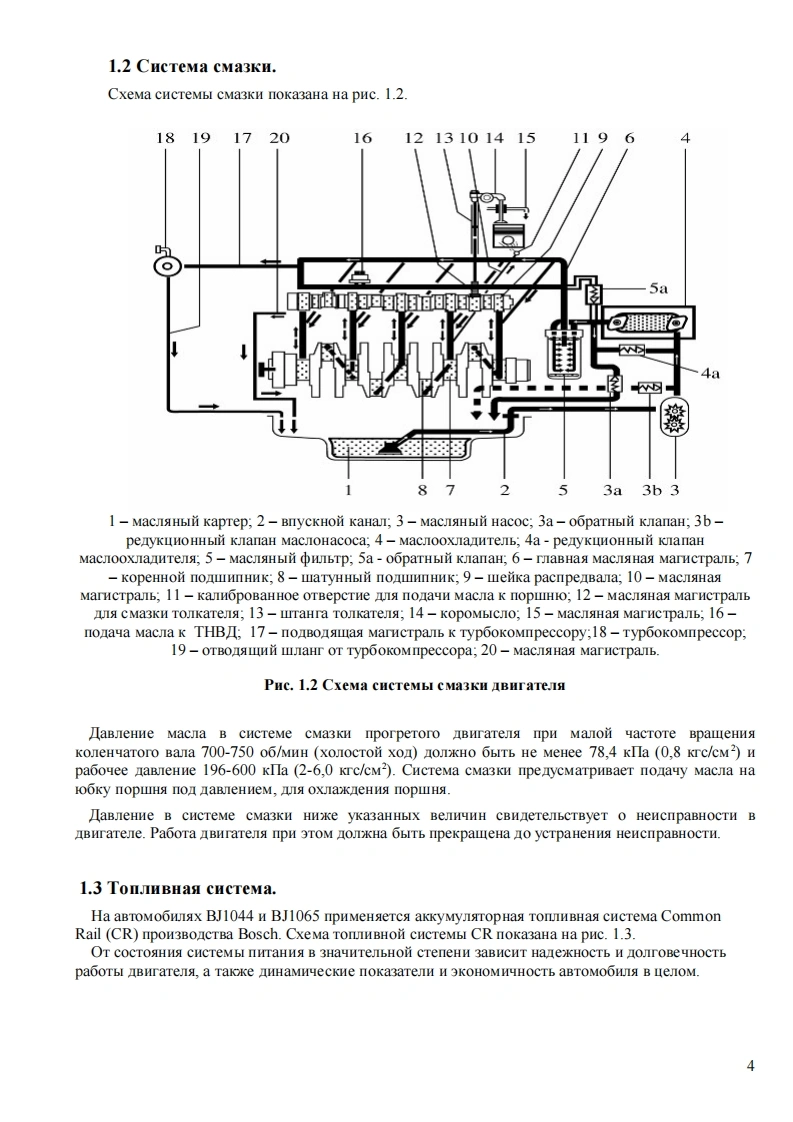 1.2 Система смазки.

Схема системы смазки показана на рис. 1.2.

18 19 17 20 16 12 13 10 14 15 11 9 6 4

5a

4a

1 8 7 2 5 3a 3b 3

1 – масляный картер; 2 – впускной канал; 3 – масляный насос; 3a – обратный клапан; 3b – редукционный клапан маслонасоса; 4 – маслоохладитель; 4a - редукционный клапан маслоохладителя; 5 – масляный фильтр; 5a - обратный клапан; 6 – главная масляная магистраль; 7 – коренной подшипник; 8 – шатунный подшипник; 9 – шейка распредвала; 10 – масляная магистраль; 11 – калиброванное отверстие для подачи масла к поршню; 12 – масляная магистраль для смазки толкателя; 13 – штанга толкателя; 14 – коромысло; 15 – масляная магистраль; 16 – подача масла к ТНВД; 17 – подводящая магистраль к турбокомпрессору;18 – турбокомпрессор; 19 – отводящий шланг от турбокомпрессора; 20 – масляная магистраль.

Рис. 1.2 Схема системы смазки двигателя

Давление масла в системе смазки прогретого двигателя при малой частоте вращения коленчатого вала 700-750 об/мин (холостой ход) должно быть не менее 78,4 кПа (0,8 кгс/см$^2$) и рабочее давление 196-600 кПа (2-6,0 кгс/см$^2$). Система смазки предусматривает подачу масла на юбку поршня под давлением, для охлаждения поршня.

Давление в системе смазки ниже указанных величин свидетельствует о неисправности в двигателе. Работа двигателя при этом должна быть прекращена до устранения неисправности.

1.3 Топливная система.

На автомобилях BJ1044 и BJ1065 применяется аккумуляторная топливная система Common Rail (CR) производства Bosch. Схема топливной системы CR показана на рис. 1.3.

От состояния системы питания в значительной степени зависит надежность и долговечность работы двигателя, а также динамические показатели и экономичность автомобиля в целом.

4