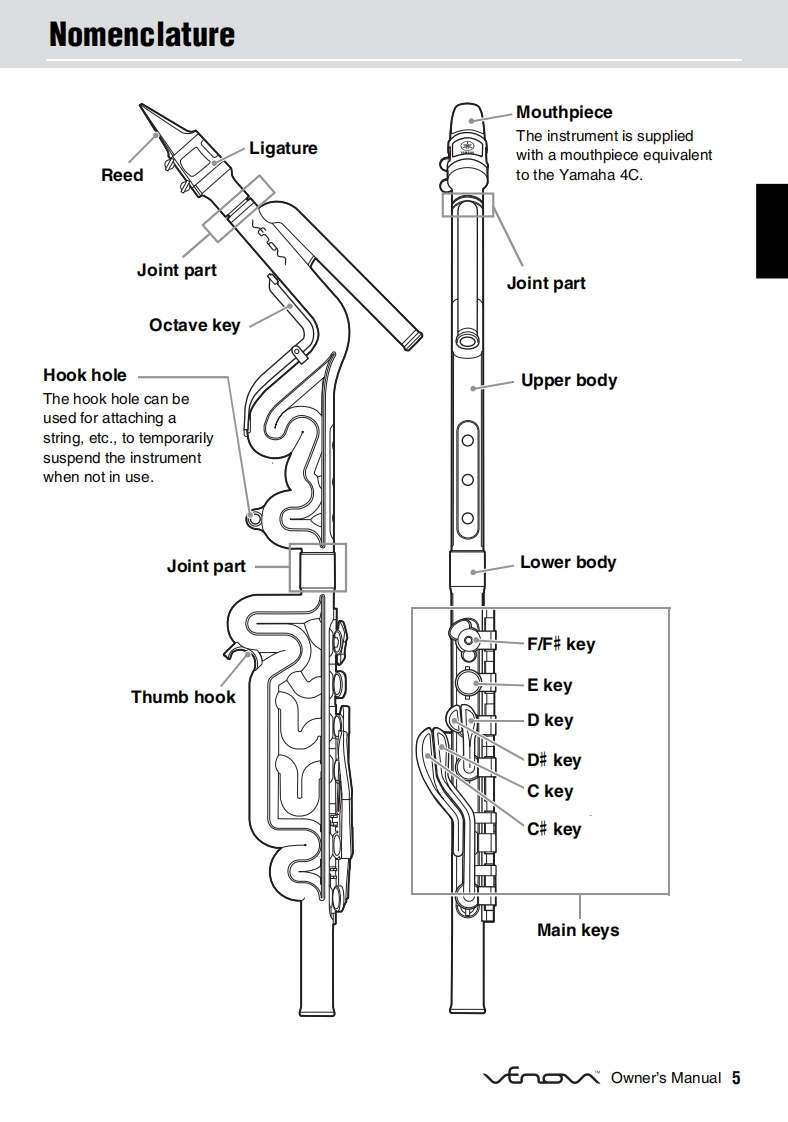 Nomenclature

Reed

Ligature

Joint part

Octave key

Hook hole

The hook hole can be used for attaching a string, etc., to temporarily suspend the instrument when not in use.

Joint part

Thumb hook

Mouthpiece

The instrument is supplied with a mouthpiece equivalent to the Yamaha 4C.

Joint part

Upper body

Lower body

F/F♯ key

E key

D key

D♯ key

C key

C♯ key

Main keys

Venova™ Owner's Manual 5