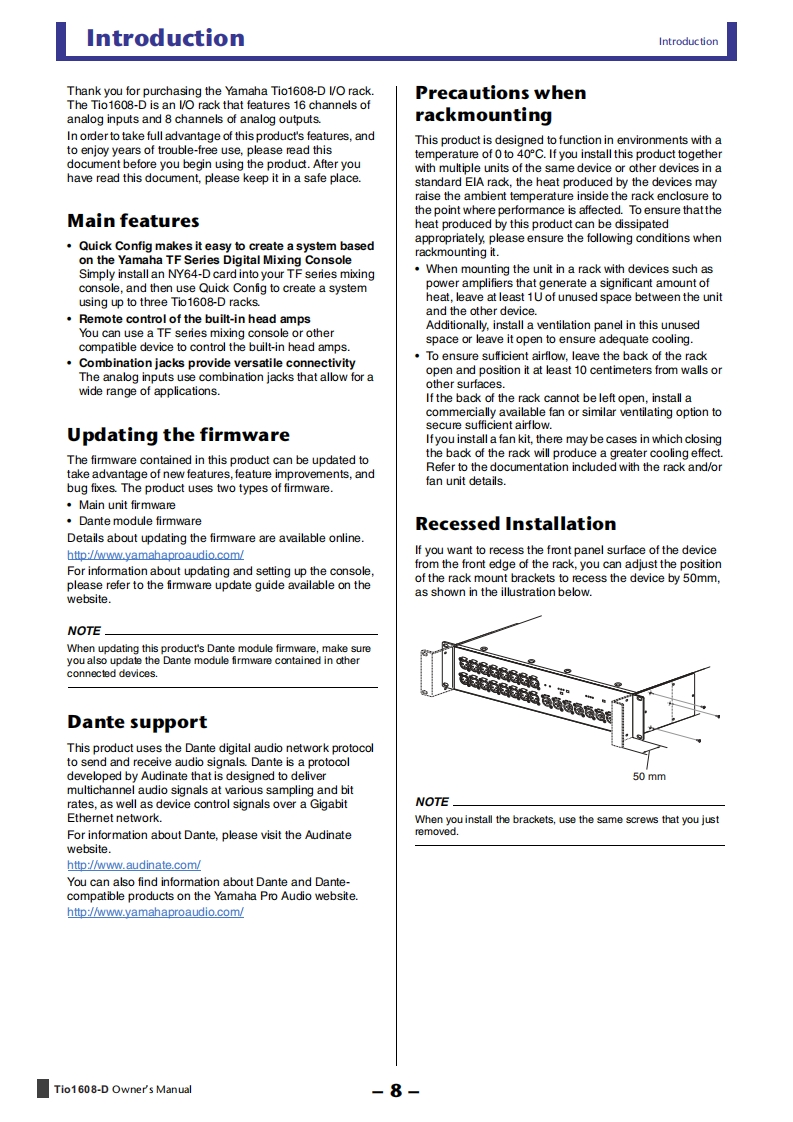 Introduction

Introduction

Thank you for purchasing the Yamaha Tio1608-D I/O rack. The Tio1608-D is an I/O rack that features 16 channels of analog inputs and 8 channels of analog outputs.

In order to take full advantage of this product's features, and to enjoy years of trouble-free use, please read this document before you begin using the product. After you have read this document, please keep it in a safe place.

Main features

• Quick Config makes it easy to create a system based on the Yamaha TF Series Digital Mixing Console
Simply install an NY64-D card into your TF series mixing console, and then use Quick Config to create a system using up to three Tio1608-D racks.

• Remote control of the built-in head amps
You can use a TF series mixing console or other compatible device to control the built-in head amps.

• Combination jacks provide versatile connectivity
The analog inputs use combination jacks that allow for a wide range of applications.

Updating the firmware

The firmware contained in this product can be updated to take advantage of new features, feature improvements, and bug fixes. The product uses two types of firmware.

• Main unit firmware
• Dante module firmware

Details about updating the firmware are available online.
http://www.yamahaproaudio.com/
For information about updating and setting up the console, please refer to the firmware update guide available on the website.

NOTE
When updating this product's Dante module firmware, make sure you also update the Dante module firmware contained in other connected devices.

Dante support

This product uses the Dante digital audio network protocol to send and receive audio signals. Dante is a protocol developed by Audinate that is designed to deliver multichannel audio signals at various sampling and bit rates, as well as device control signals over a Gigabit Ethernet network.

For information about Dante, please visit the Audinate website.
http://www.audinate.com/
You can also find information about Dante and Dante-compatible products on the Yamaha Pro Audio website.
http://www.yamahaproaudio.com/

Precautions when rackmounting

This product is designed to function in environments with a temperature of 0 to 40°C. If you install this product together with multiple units of the same device or other devices in a standard EIA rack, the heat produced by the devices may raise the ambient temperature inside the rack enclosure to the point where performance is affected. To ensure that the heat produced by this product can be dissipated appropriately, please ensure the following conditions when rackmounting it.

• When mounting the unit in a rack with devices such as power amplifiers that generate a significant amount of heat, leave at least 1U of unused space between the unit and the other device.
Additionally, install a ventilation panel in this unused space or leave it open to ensure adequate cooling.

• To ensure sufficient airflow, leave the back of the rack open and position it at least 10 centimeters from walls or other surfaces.
If the back of the rack cannot be left open, install a commercially available fan or similar ventilating option to secure sufficient airflow.
If you install a fan kit, there may be cases in which closing the back of the rack will produce a greater cooling effect. Refer to the documentation included with the rack and/or fan unit details.

Recessed Installation

If you want to recess the front panel surface of the device from the front edge of the rack, you can adjust the position of the rack mount brackets to recess the device by 50mm, as shown in the illustration below.

50 mm

NOTE
When you install the brackets, use the same screws that you just removed.

Tio1608-D Owner's Manual

– 8 –