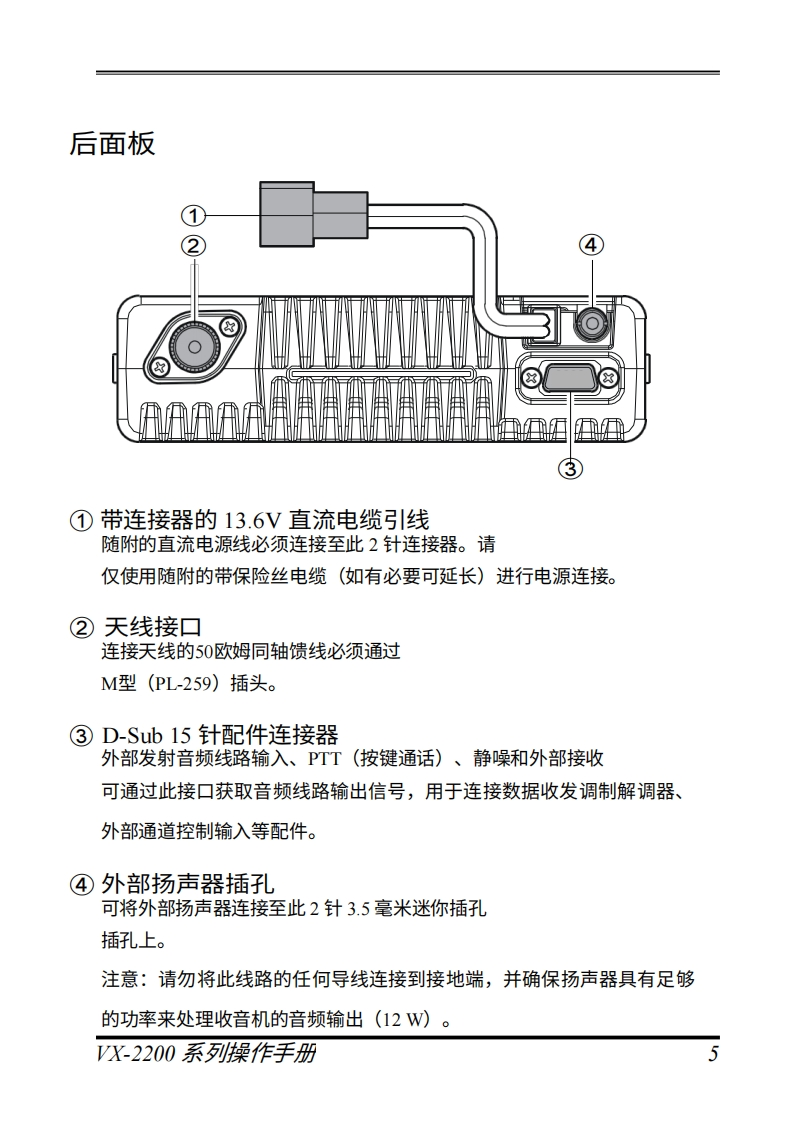 后面板

①
②
④
③

① 带连接器的 13.6V 直流电缆引线
随附的直流电源线必须连接至此 2 针连接器。请

仅使用随附的带保险丝电缆（如有必要可延长）进行电源连接。

② 天线接口
连接天线的50欧姆同轴馈线必须通过

M型（PL-259）插头。

③ D-Sub 15 针配件连接器
外部发射音频线路输入、PTT（按键通话）、静噪和外部接收

可通过此接口获取音频线路输出信号，用于连接数据收发调制解调器、

外部通道控制输入等配件。

④ 外部扬声器插孔
可将外部扬声器连接至此 2 针 3.5 毫米迷你插孔

插孔上。

注意：请勿将此线路的任何导线连接到接地端，并确保扬声器具有足够

的功率来处理收音机的音频输出（12 W）。

VX-2200 系列操作手册 5