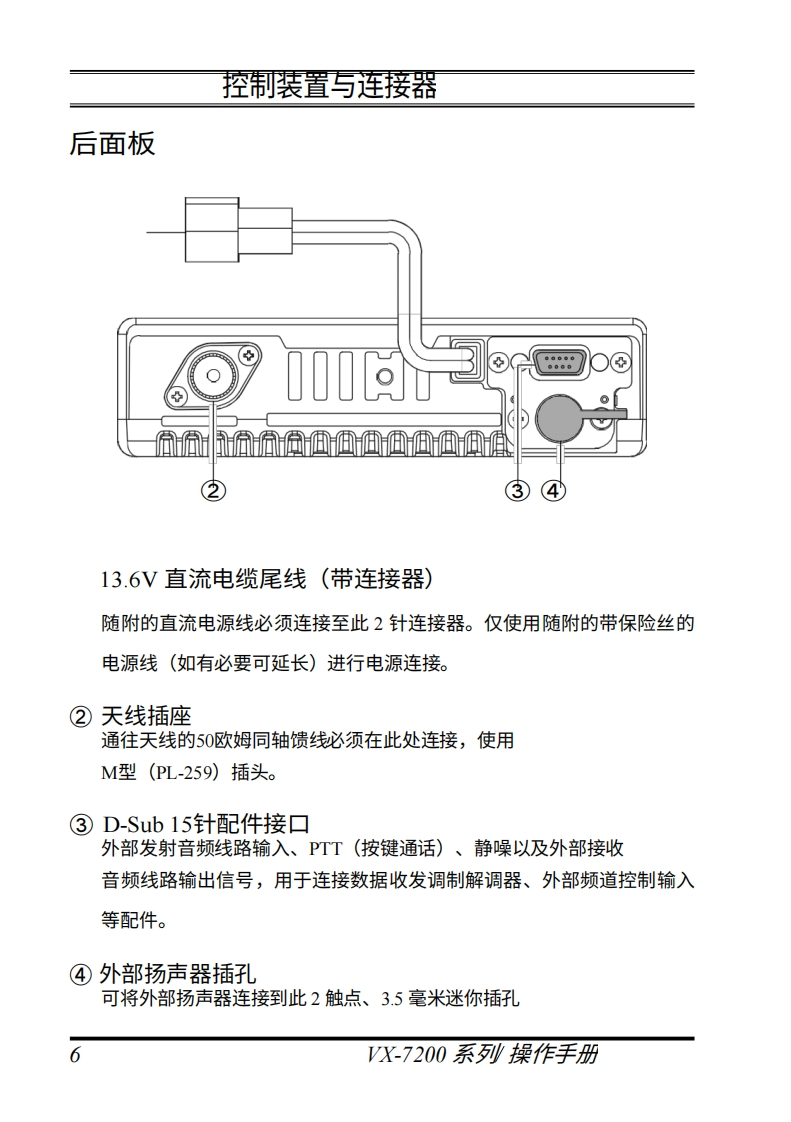 控制装置与连接器

后面板

② ③ ④

13.6V 直流电缆尾线（带连接器）

随附的直流电源线必须连接至此 2 针连接器。仅使用随附的带保险丝的电源线（如有必要可延长）进行电源连接。

② 天线插座
通往天线的50欧姆同轴馈线必须在此处连接，使用 M型（PL-259）插头。

③ D-Sub 15针配件接口
外部发射音频线路输入、PTT（按键通话）、静噪以及外部接收音频线路输出信号，用于连接数据收发调制解调器、外部频道控制输入等配件。

④ 外部扬声器插孔
可将外部扬声器连接到此 2 触点、3.5 毫米迷你插孔

6 VX-7200 系列 操作手册