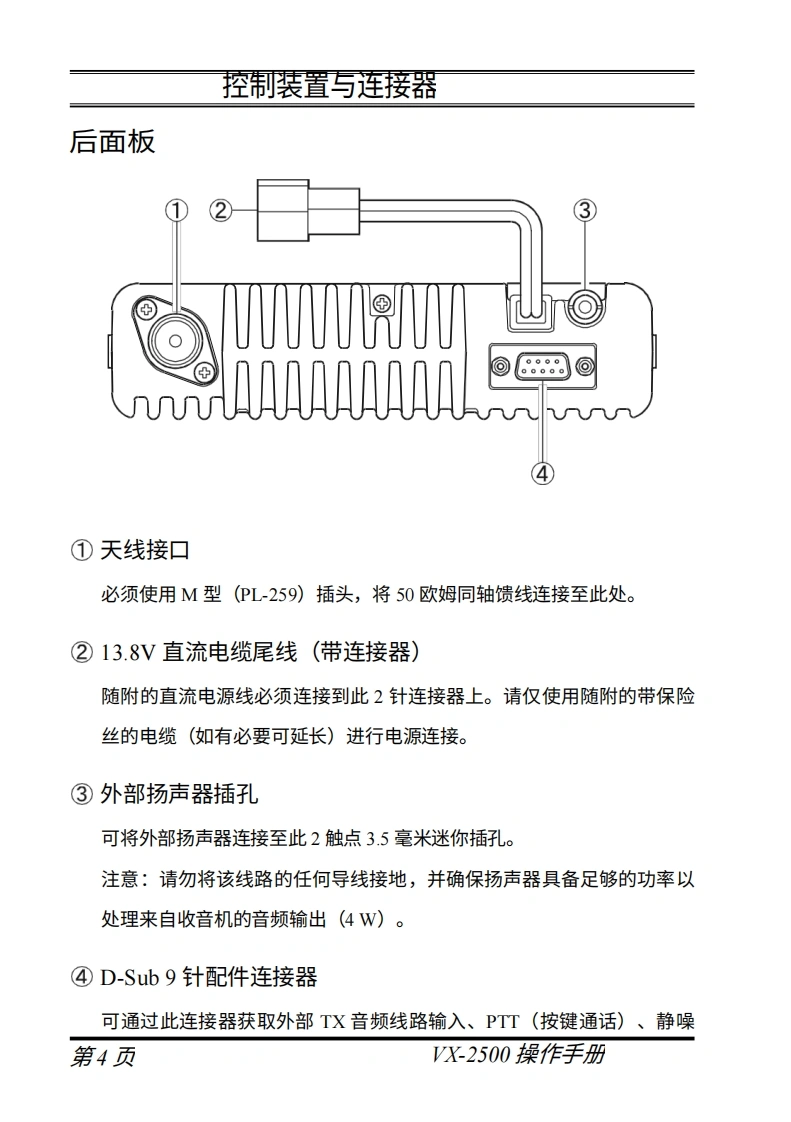 控制装置与连接器

后面板

①

②

③

④

① 天线接口

必须使用 M 型（PL-259）插头，将 50 欧姆同轴馈线连接至此处。

② 13.8V 直流电缆尾线（带连接器）

随附的直流电源线必须连接到此 2 针连接器上。请仅使用随附的带保险丝的电缆（如有必要可延长）进行电源连接。

③ 外部扬声器插孔

可将外部扬声器连接至此 2 触点 3.5 毫米迷你插孔。

注意：请勿将该线路的任何导线接地，并确保扬声器具备足够的功率以处理来自收音机的音频输出（4 W）。

④ D-Sub 9 针配件连接器

可通过此连接器获取外部 TX 音频线路输入、PTT（按键通话）、静噪

第 4 页

VX-2500 操作手册