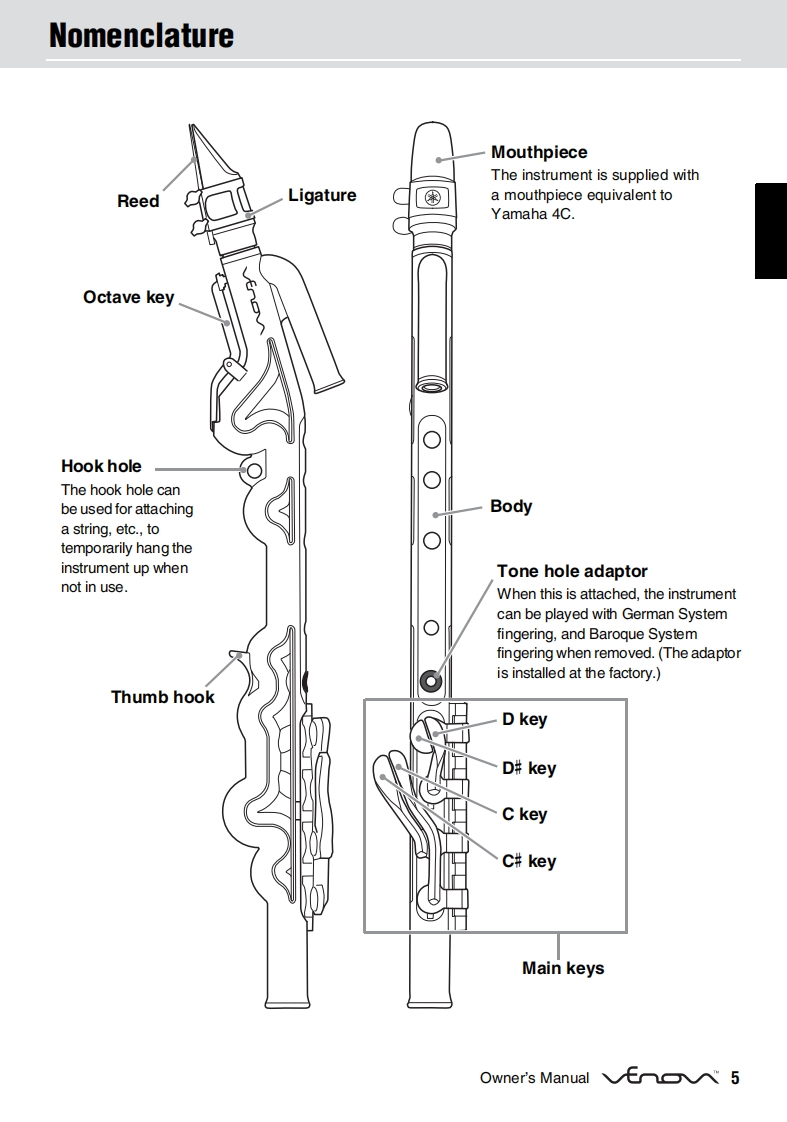 Nomenclature

Reed

Ligature

Octave key

Hook hole
The hook hole can be used for attaching a string, etc., to temporarily hang the instrument up when not in use.

Thumb hook

Mouthpiece
The instrument is supplied with a mouthpiece equivalent to Yamaha 4C.

Body

Tone hole adaptor
When this is attached, the instrument can be played with German System fingering, and Baroque System fingering when removed. (The adaptor is installed at the factory.)

D key

D♯ key

C key

C♯ key

Main keys

Owner's Manual Venova 5